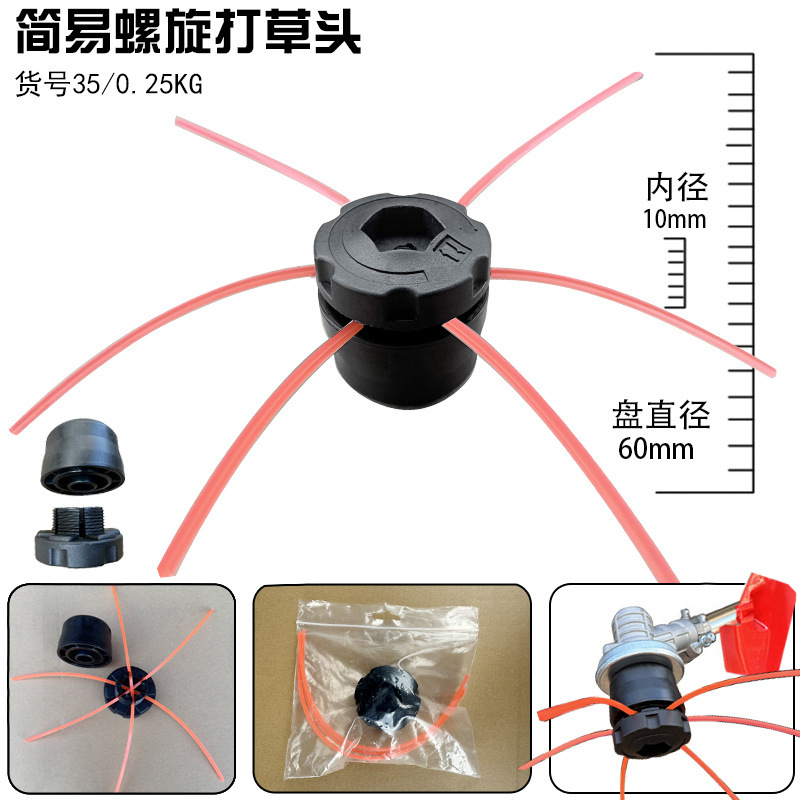 简易螺旋打草头

货号35/0.25KG

内径
10mm

盘直径
60mm