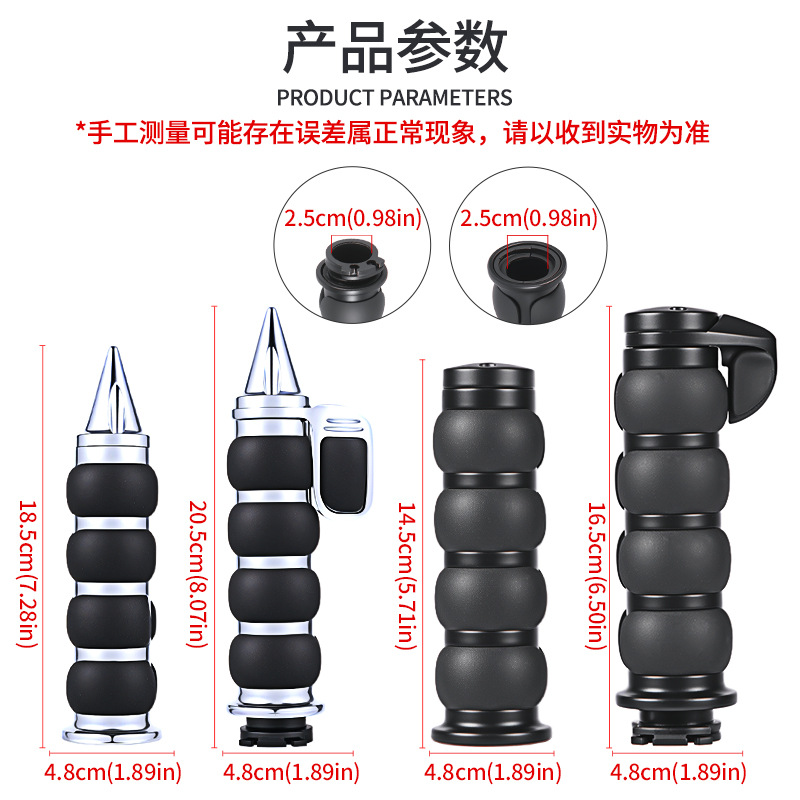 产品参数
PRODUCT PARAMETERS
*手工测量可能存在误差属正常现象，请以收到实物为准

2.5cm(0.98in)
2.5cm(0.98in)

18.5cm(7.28in)
20.5cm(8.07in)
14.5cm(5.71in)
16.5cm(6.50in)

4.8cm(1.89in)
4.8cm(1.89in)
4.8cm(1.89in)
4.8cm(1.89in)