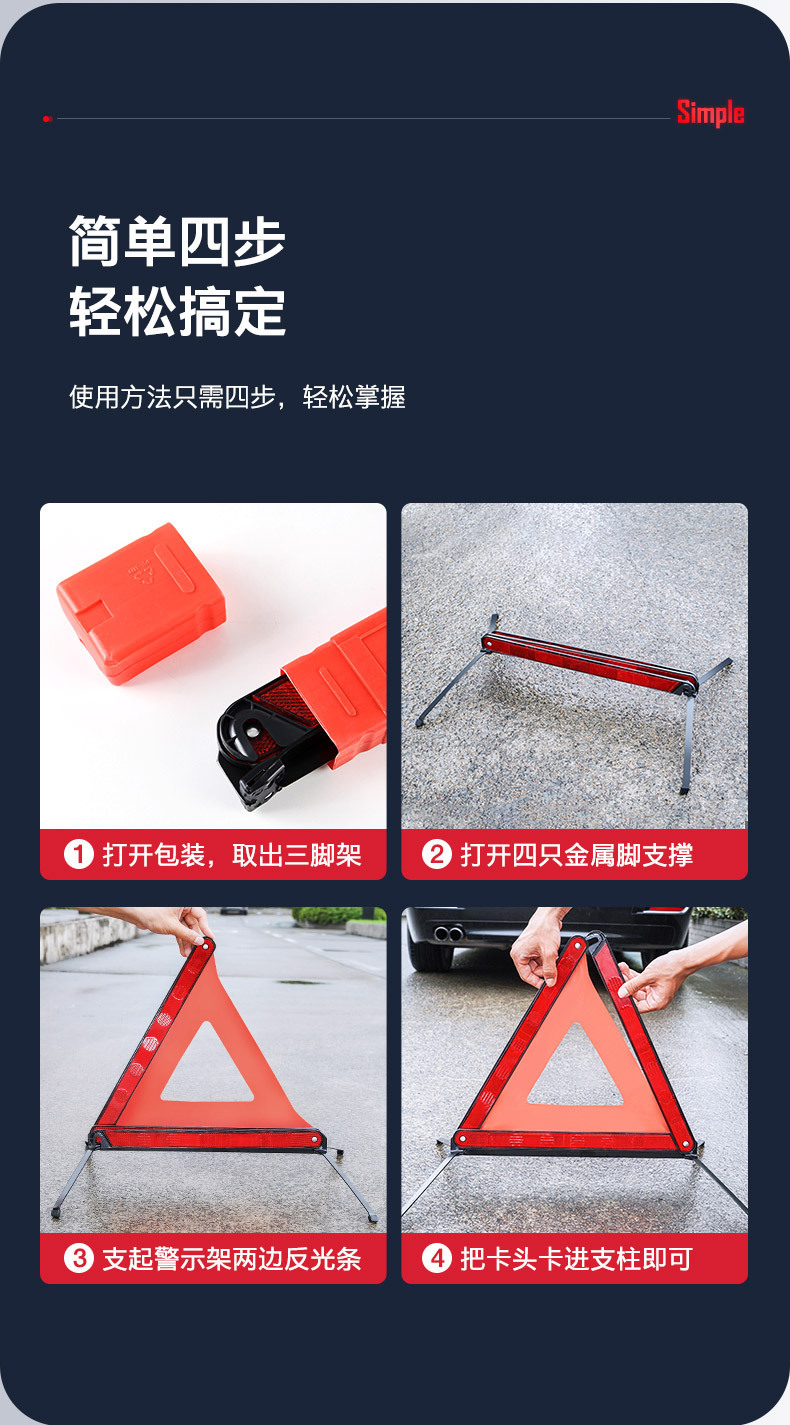 Simple

简单四步
轻松搞定

使用方法只需四步，轻松掌握

1 打开包装，取出三脚架

2 打开四只金属脚支撑

3 支起警示架两边反光条

4 把卡头卡进支柱即可