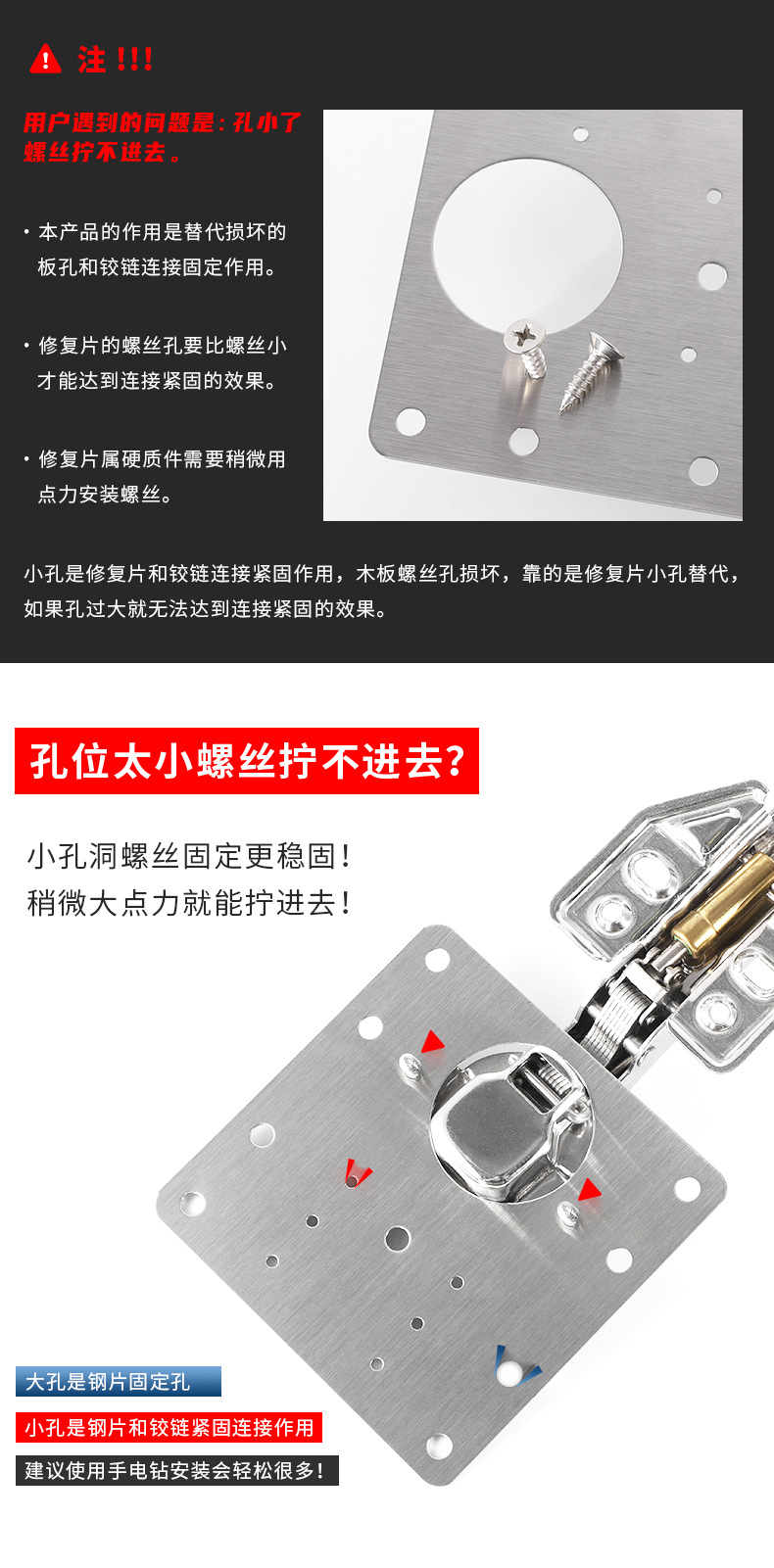 注 !!!

用户遇到的问题是：孔小了螺丝拧不进去。

· 本产品的作用是替代损坏的板孔和铰链连接固定作用。

· 修复片的螺丝孔要比螺丝小才能达到连接紧固的效果。

· 修复片属硬质件需要稍微用点力安装螺丝。

小孔是修复片和铰链连接紧固作用，木板螺丝孔损坏，靠的是修复片小孔替代，如果孔过大就无法达到连接紧固的效果。

孔位太小螺丝拧不进去?

小孔洞螺丝固定更稳固！
稍微大点力就能拧进去！

大孔是钢片固定孔

小孔是钢片和铰链紧固连接作用

建议使用手电钻安装会轻松很多！