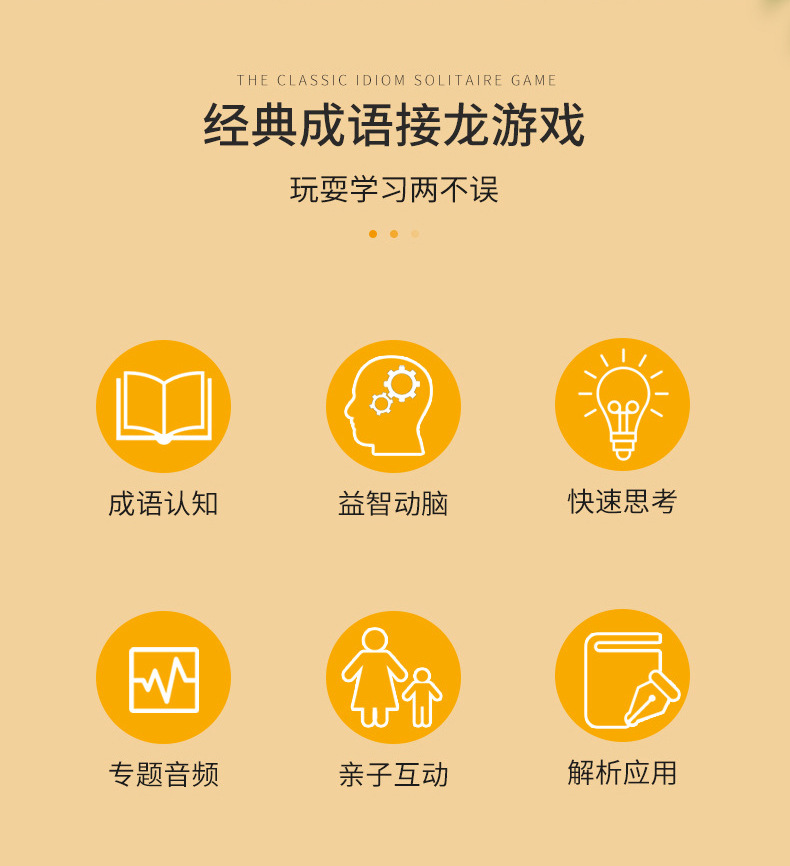 THE CLASSIC IDIOM SOLITAIRE GAME

经典成语接龙游戏

玩耍学习两不误

成语认知

益智动脑

快速思考

专题音频

亲子互动

解析应用