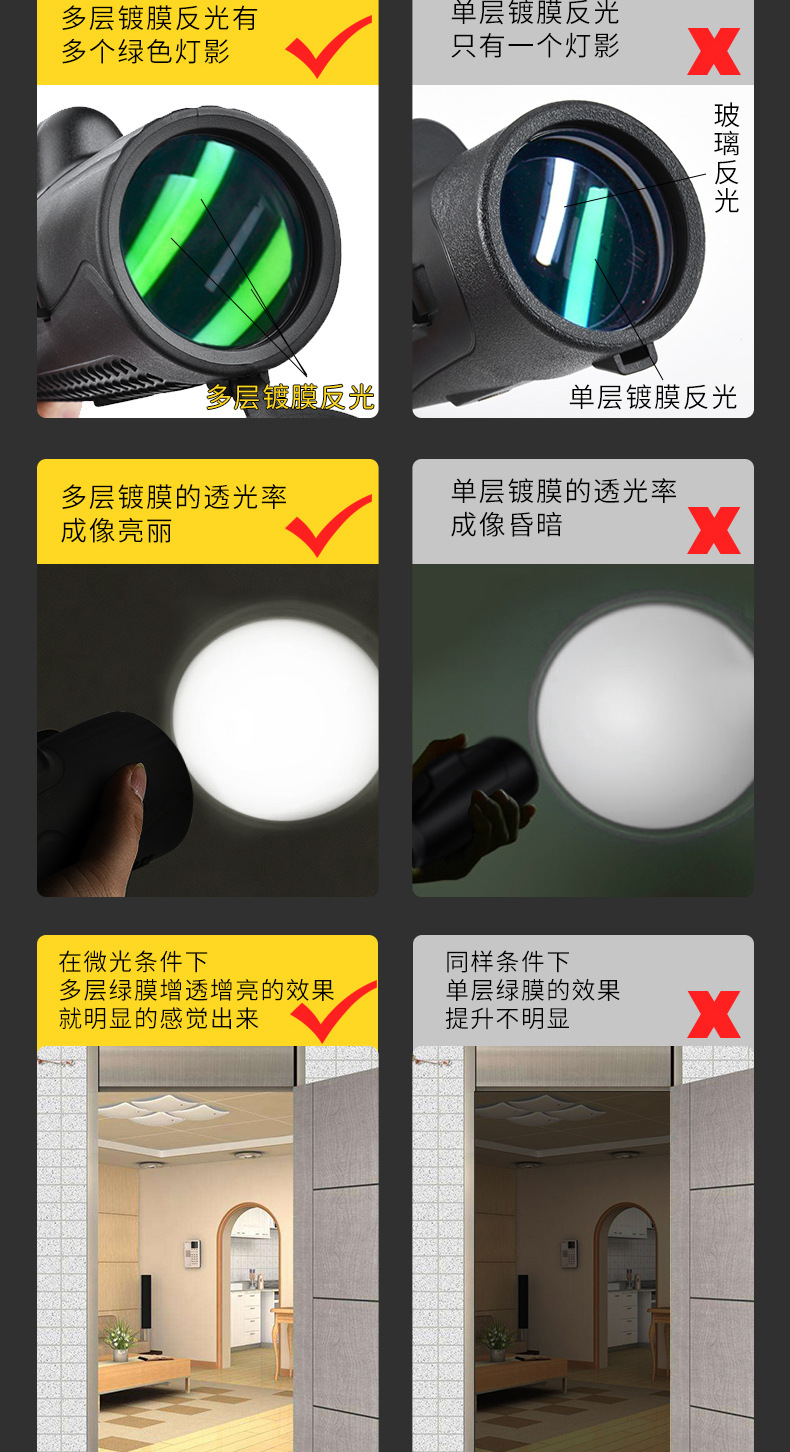 多层镀膜反光有
多个绿色灯影

多层镀膜反光

单层镀膜反光
只有一个灯影

玻璃反光

单层镀膜反光

多层镀膜的透光率
成像亮丽

单层镀膜的透光率
成像昏暗

在微光条件下
多层绿膜增透增亮的效果
就明显的感觉出来

同样条件下
单层绿膜的效果
提升不明显