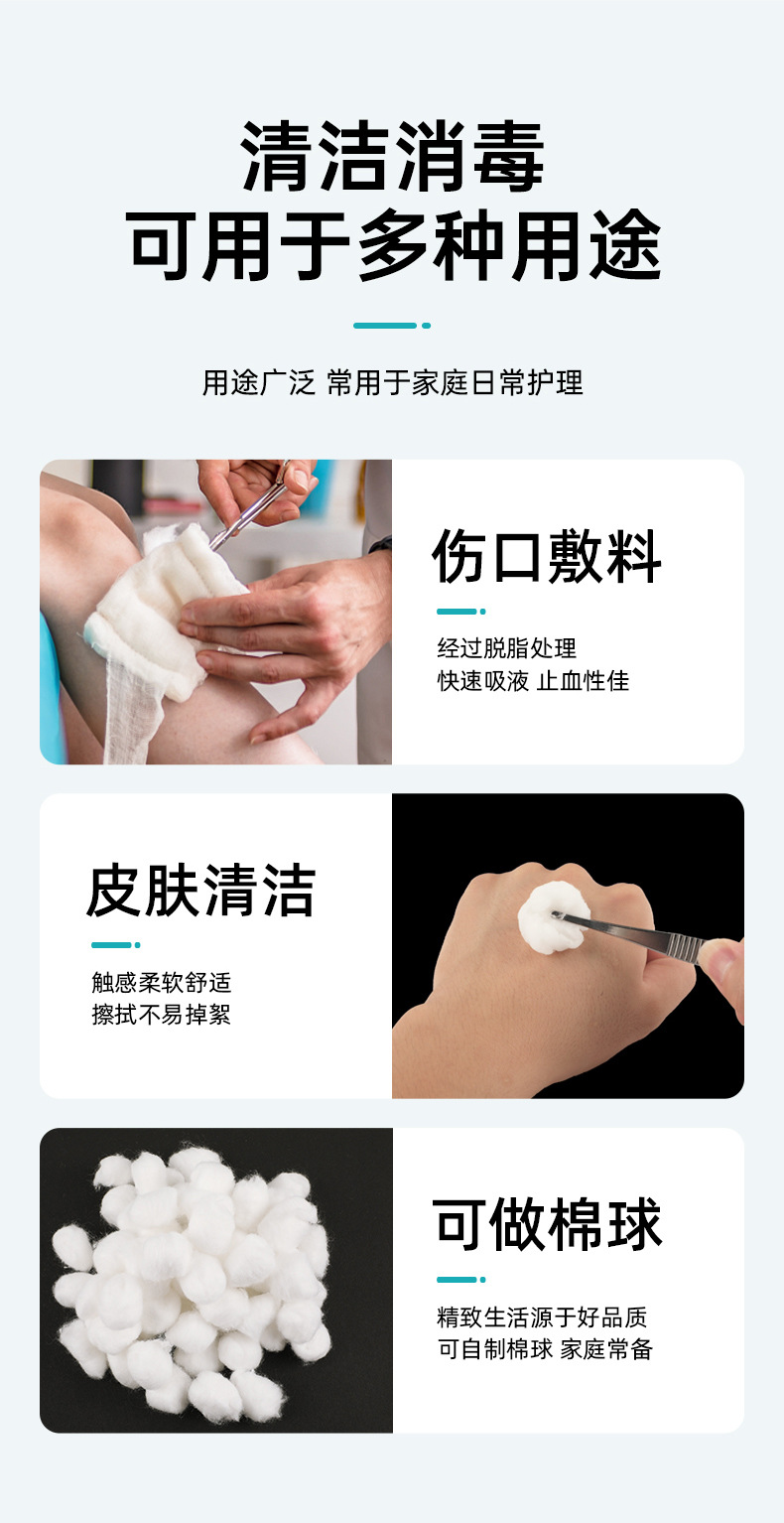 清洁消毒
可用于多种用途

用途广泛 常用于家庭日常护理

伤口敷料

经过脱脂处理
快速吸液 止血性佳

皮肤清洁

触感柔软舒适
擦拭不易掉絮

可做棉球

精致生活源于好品质
可自制棉球 家庭常备