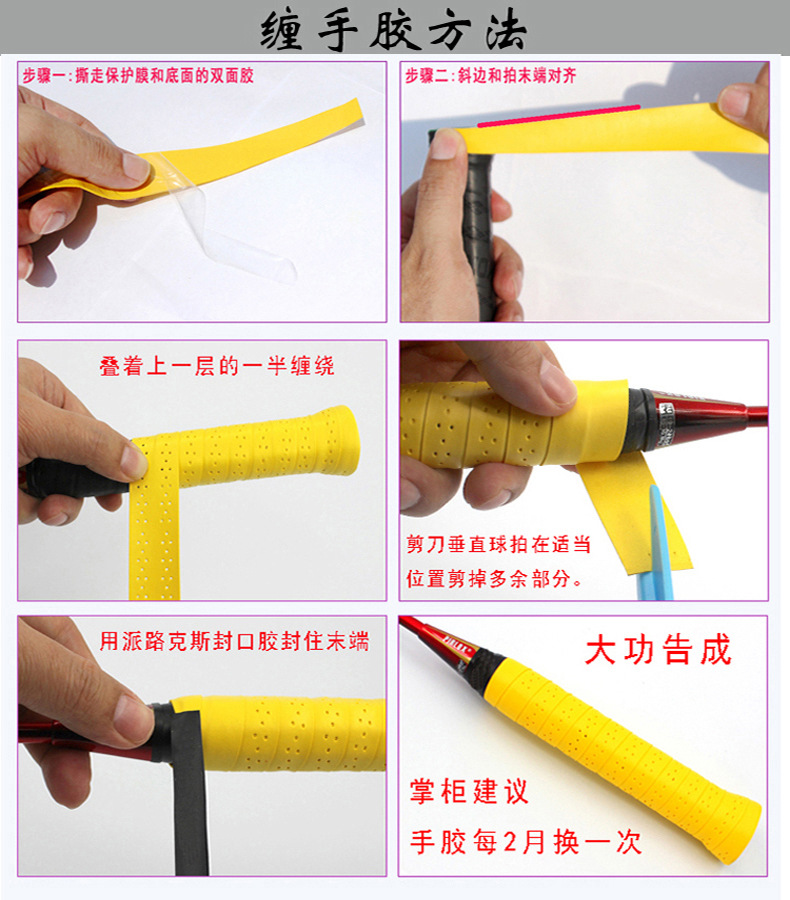 缠手胶方法

步骤一：撕走保护膜和底面的双面胶

步骤二：斜边和拍末端对齐

叠着上一层的一半缠绕

剪刀垂直球拍在适当位置剪掉多余部分。

用派路克斯封口胶封住末端

大功告成

掌柜建议
手胶每2月换一次