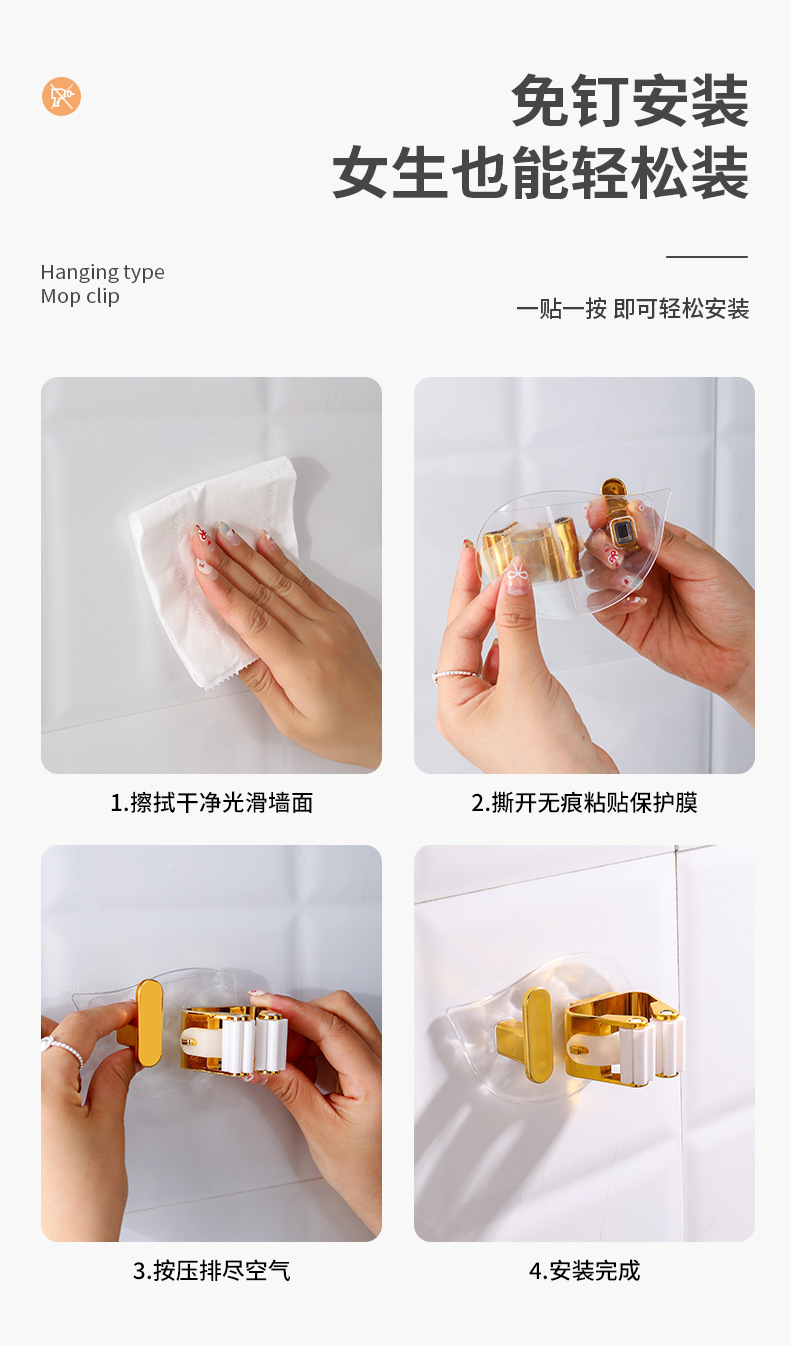 免钉安装
女生也能轻松装

Hanging type
Mop clip

一贴一按 即可轻松安装

1.擦拭干净光滑墙面

2.撕开无痕粘贴保护膜

3.按压排尽空气

4.安装完成