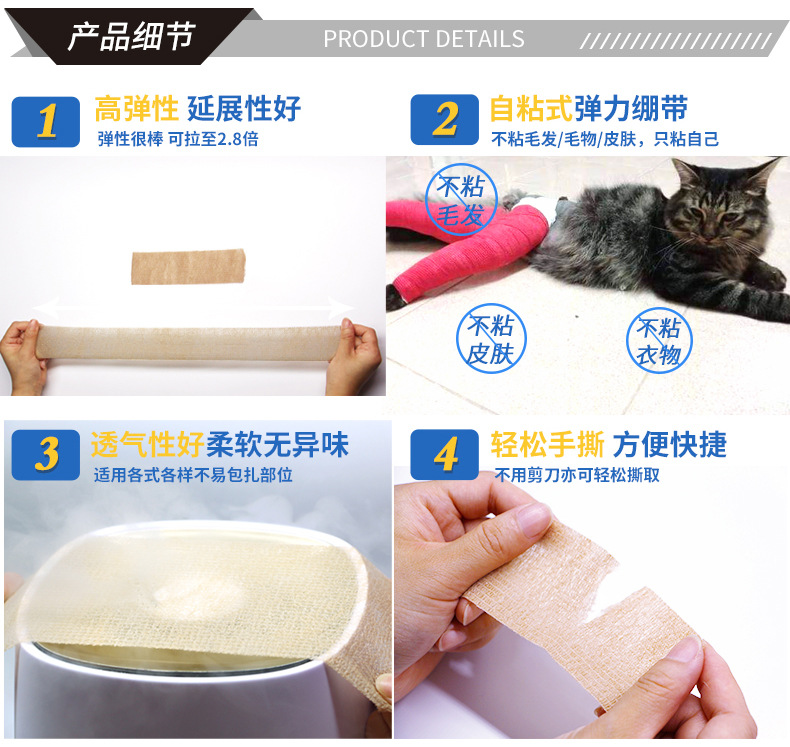 产品细节

PRODUCT DETAILS

1 高弹性 延展性好

弹性很棒 可拉至2.8倍

2 自粘式弹力绷带

不粘毛发/毛物/皮肤，只粘自己

不粘毛发

不粘皮肤

不粘衣物

3 透气性好柔软无异味

适用各式各样不易包扎部位

4 轻松手撕 方便快捷

不用剪刀亦可轻松撕取