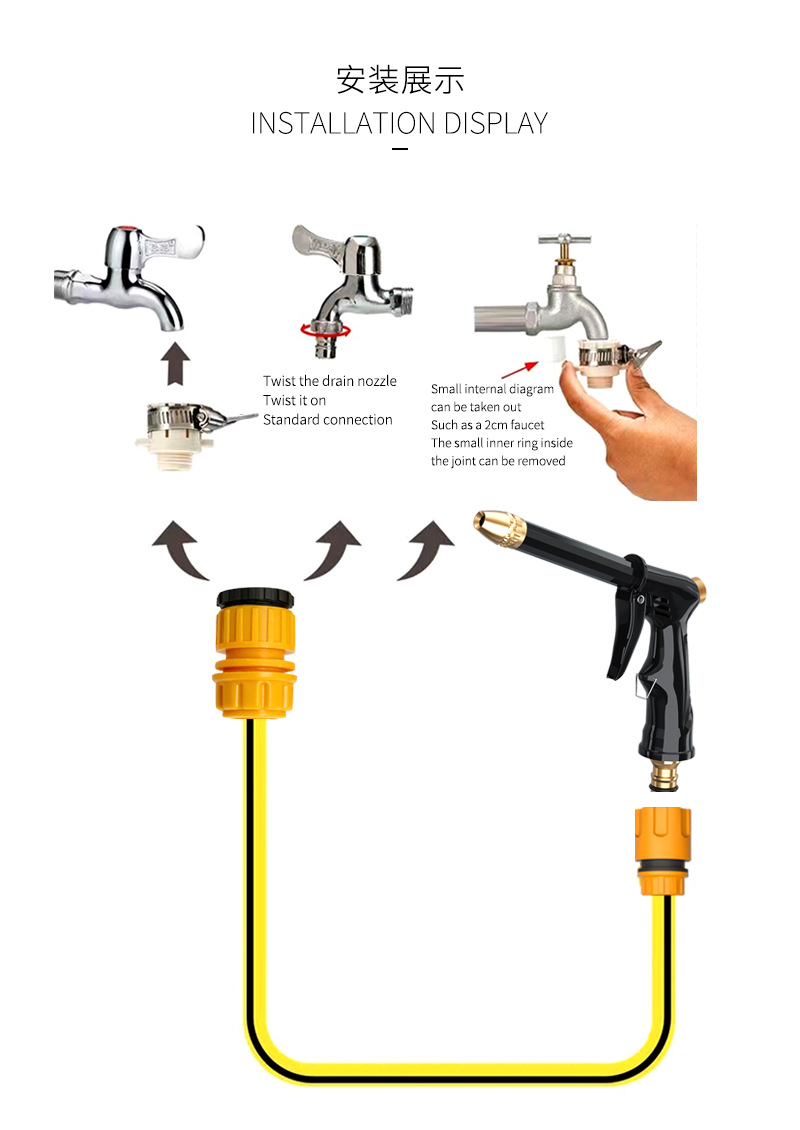 安装展示
INSTALLATION DISPLAY

Twist the drain nozzle
Twist it on
Standard connection

Small internal diagram
can be taken out
Such as a 2cm faucet
The small inner ring inside
the joint can be removed