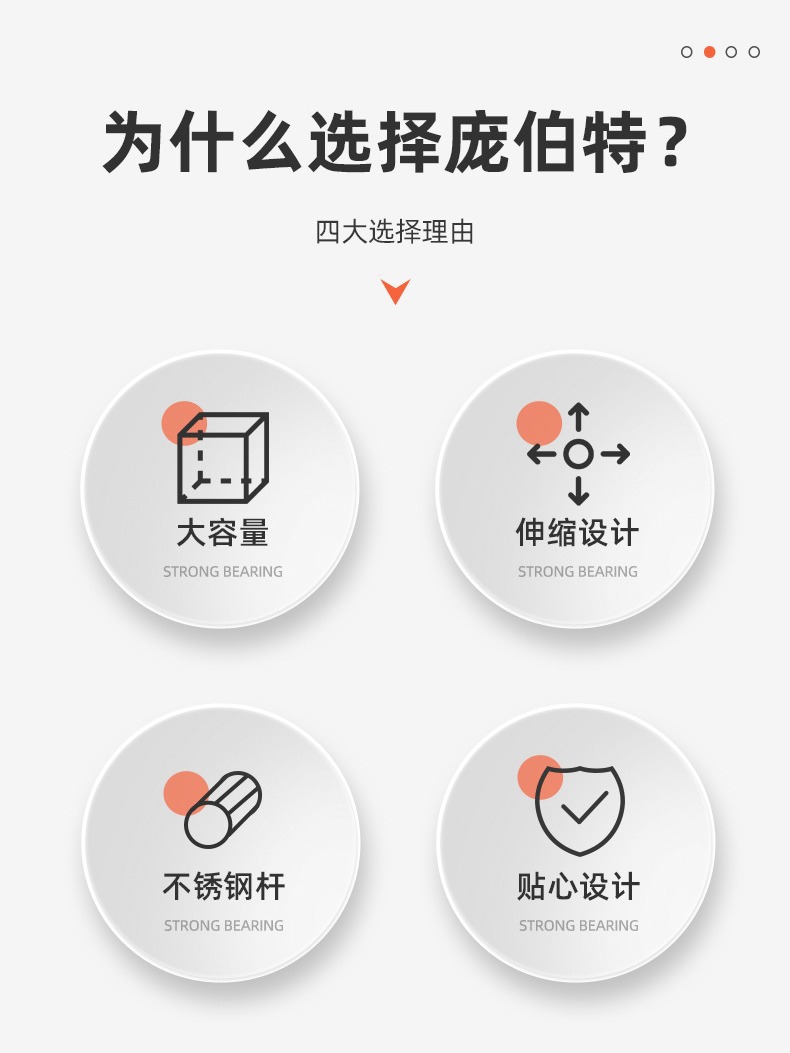 为什么选择庞伯特？

四大选择理由

大容量
STRONG BEARING

伸缩设计
STRONG BEARING

不锈钢杆
STRONG BEARING

贴心设计
STRONG BEARING