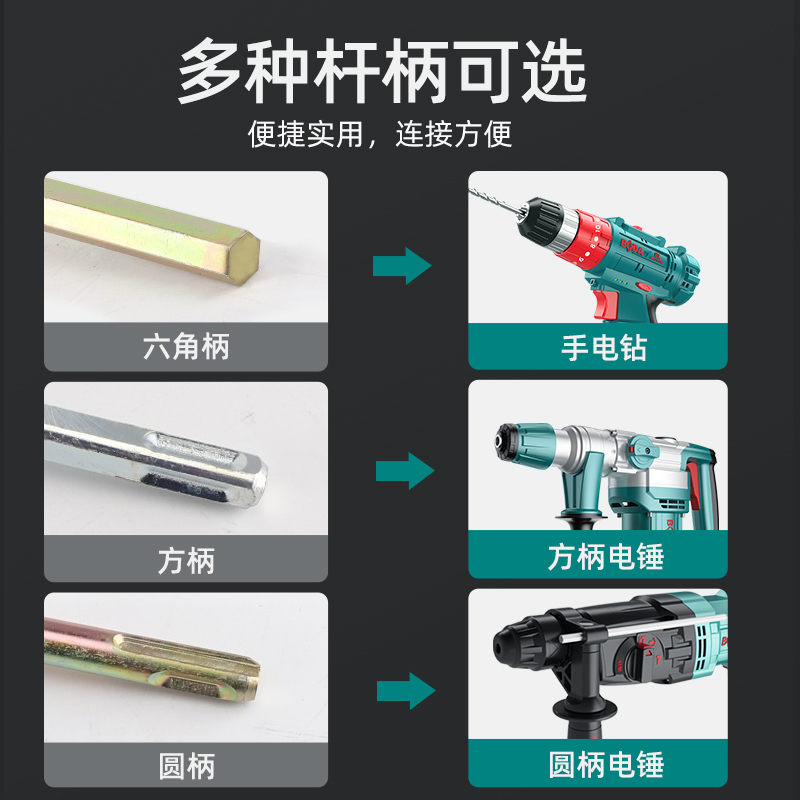 多种杆柄可选
便捷实用，连接方便

六角柄

手电钻

方柄

方柄电锤

圆柄

圆柄电锤