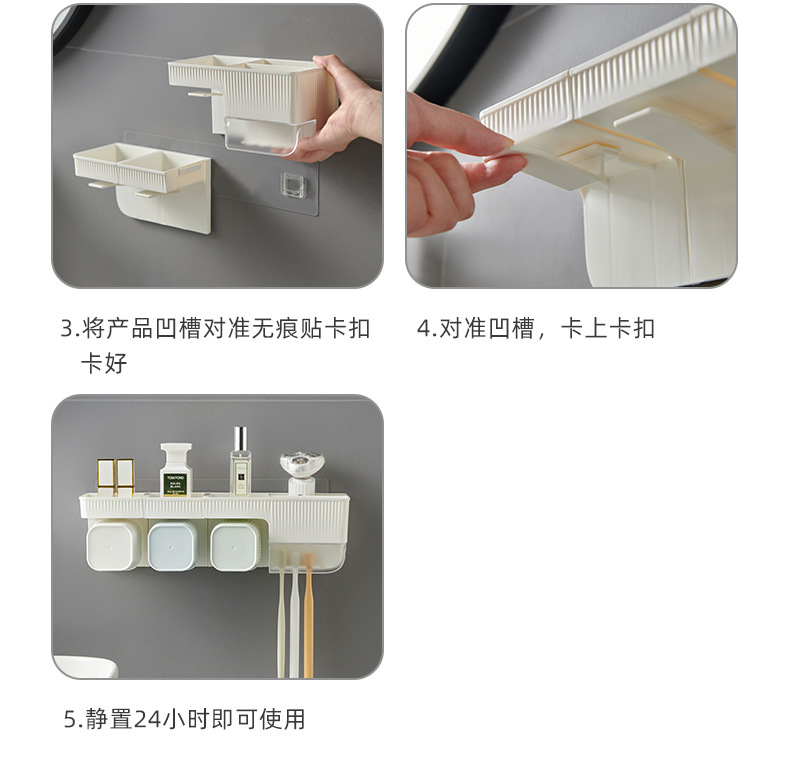 3.将产品凹槽对准无痕贴卡扣卡好

4.对准凹槽，卡上卡扣

TOM FORD

5.静置24小时即可使用