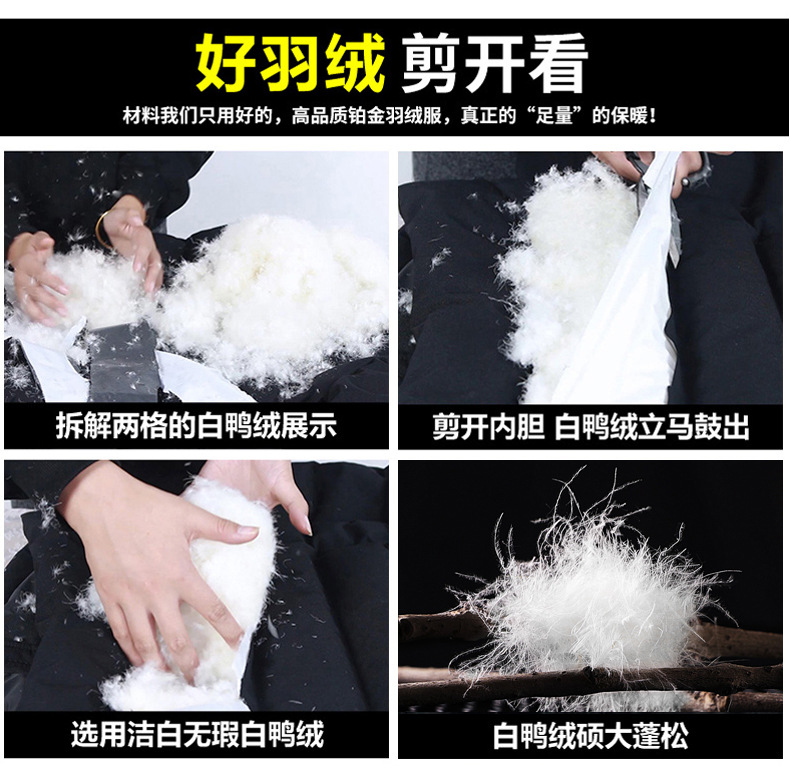 好羽绒 剪开看

材料我们只用好的，高品质铂金羽绒服，真正的“足量”的保暖！

拆解两格的白鸭绒展示

剪开内胆 白鸭绒立马鼓出

选用洁白无瑕白鸭绒

白鸭绒硕大蓬松