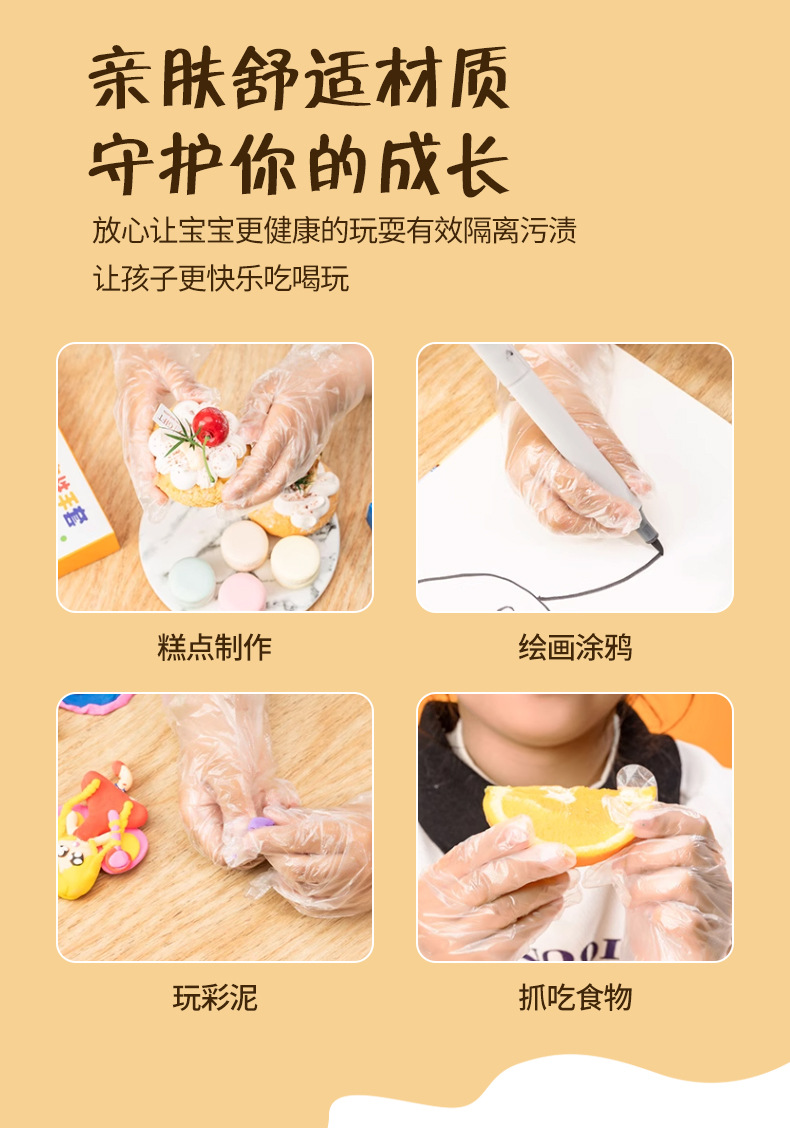 亲肤舒适材质
守护你的成长

放心让宝宝更健康的玩耍有效隔离污渍
让孩子更快乐吃喝玩

糕点制作

绘画涂鸦

玩彩泥

抓吃食物