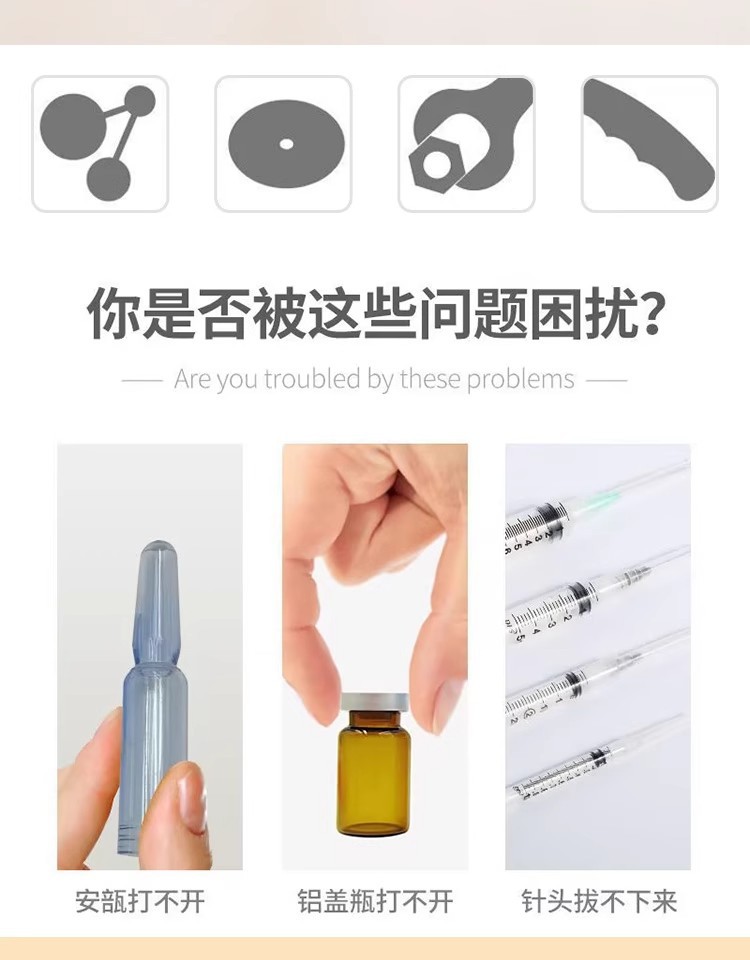 你是否被这些问题困扰?

Are you troubled by these problems

安瓿打不开

铝盖瓶打不开

针头拔不下来