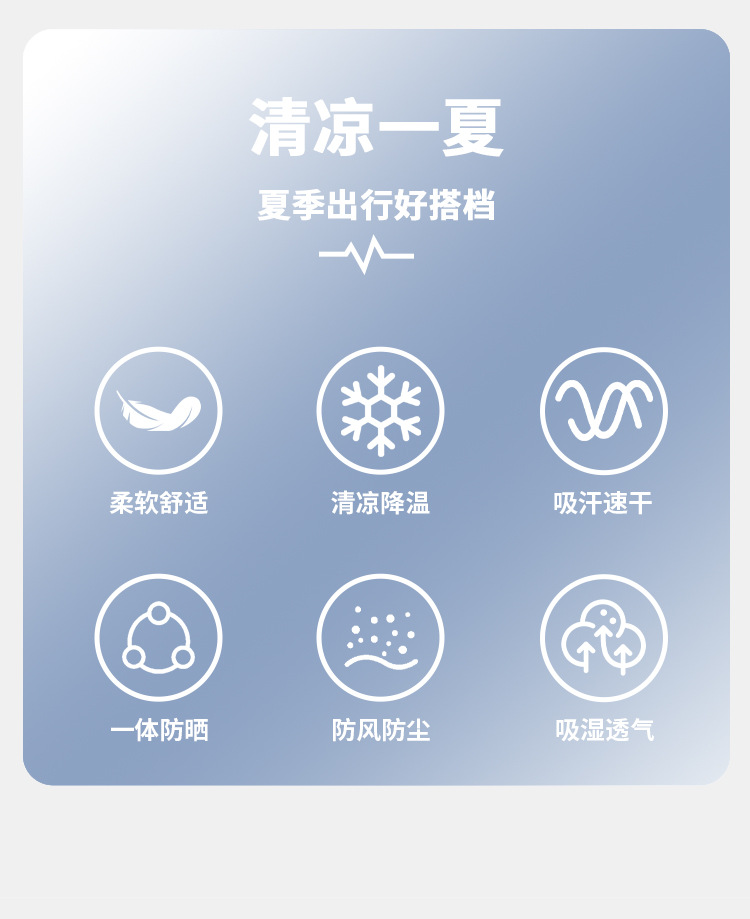 清凉一夏

夏季出行好搭档

柔软舒适

清凉降温

吸汗速干

一体防晒

防风防尘

吸湿透气