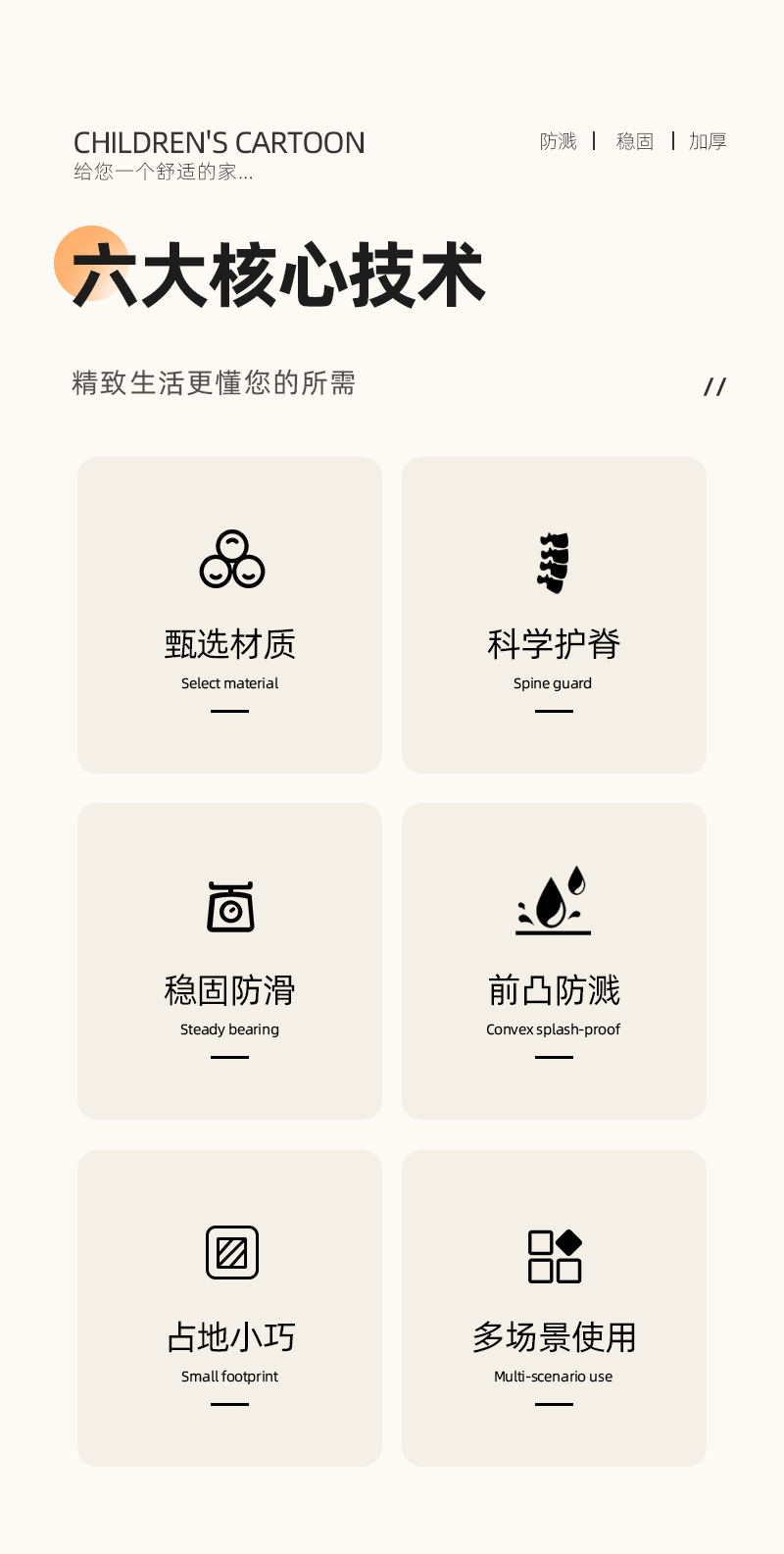 CHILDREN'S CARTOON
给您一个舒适的家...

防溅 | 稳固 | 加厚

六大核心技术

精致生活更懂您的所需

//

甄选材质
Select material

科学护脊
Spine guard

稳固防滑
Steady bearing

前凸防溅
Convex splash-proof

占地小巧
Small footprint

多场景使用
Multi-scenario use