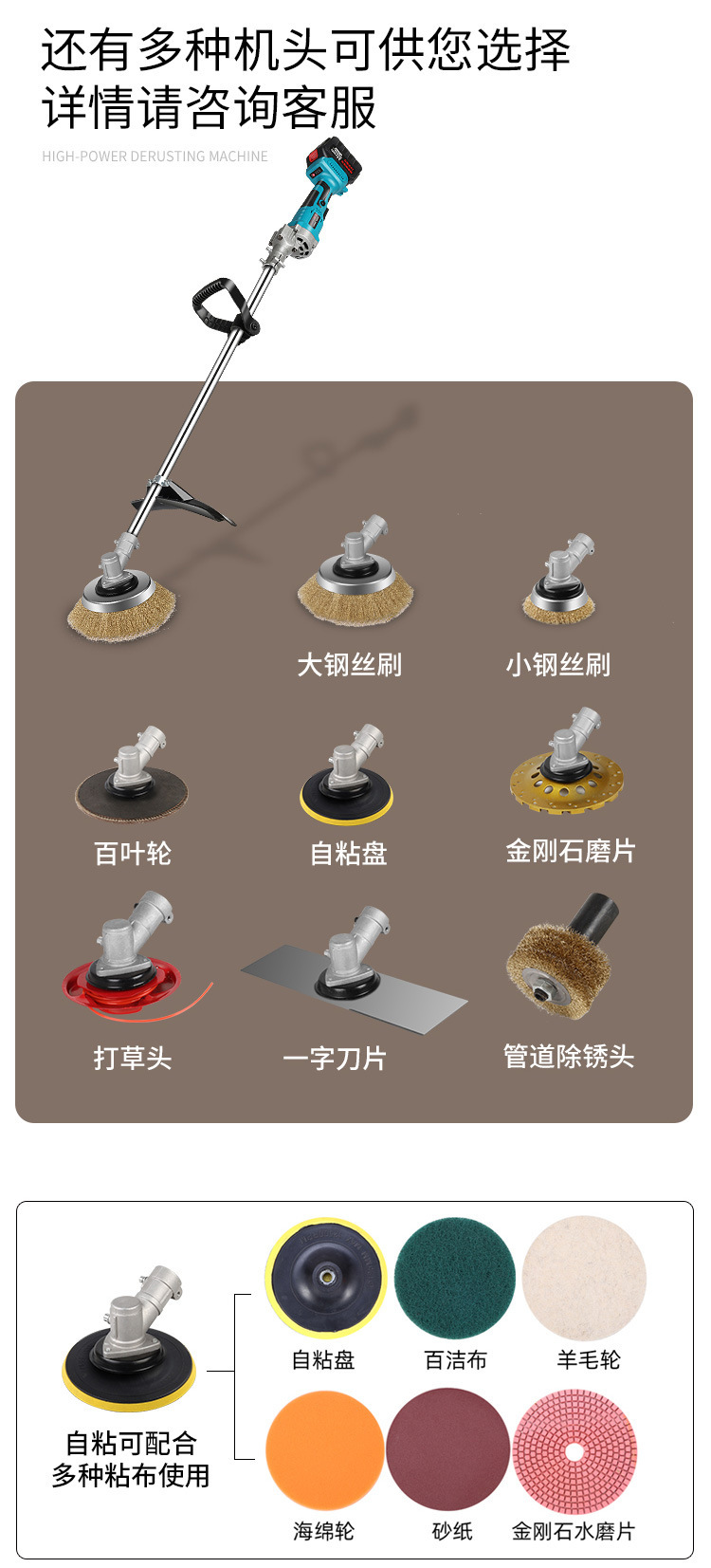 还有多种机头可供您选择
详情请咨询客服

HIGH-POWER DERUSTING MACHINE

大钢丝刷

小钢丝刷

百叶轮

自粘盘

金刚石磨片

打草头

一字刀片

管道除锈头

自粘可配合
多种粘布使用

自粘盘

百洁布

羊毛轮

海绵轮

砂纸

金刚石水磨片