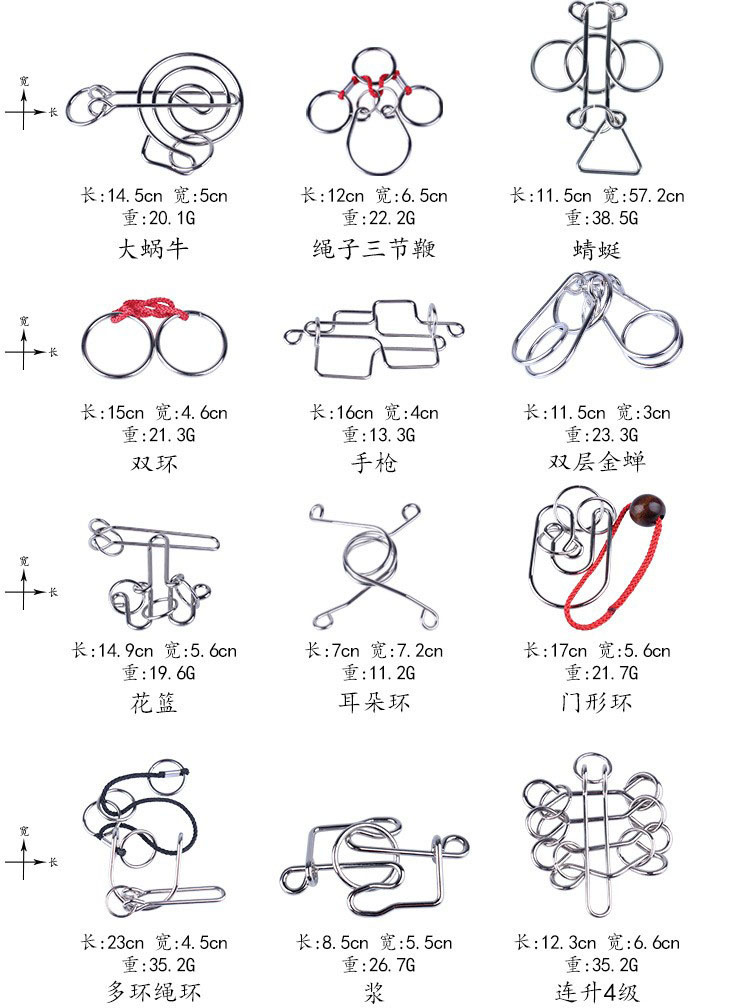 宽
长

长:14.5cn 宽:5cn
重:20.1G
大蜗牛

长:12cn 宽:6.5cn
重:22.2G
绳子三节鞭

长:11.5cn 宽:57.2cn
重:38.5G
蜻蜓

宽
长

长:15cn 宽:4.6cn
重:21.3G
双环

长:16cn 宽:4cn
重:13.3G
手枪

长:11.5cn 宽:3cn
重:23.3G
双层金蝉

宽
长

长:14.9cn 宽:5.6cn
重:19.6G
花篮

长:7cn 宽:7.2cn
重:11.2G
耳朵环

长:17cn 宽:5.6cn
重:21.7G
门形环

宽
长

长:23cn 宽:4.5cn
重:35.2G
多环绳环

长:8.5cn 宽:5.5cn
重:26.7G
浆

长:12.3cn 宽:6.6cn
重:35.2G
连升4级