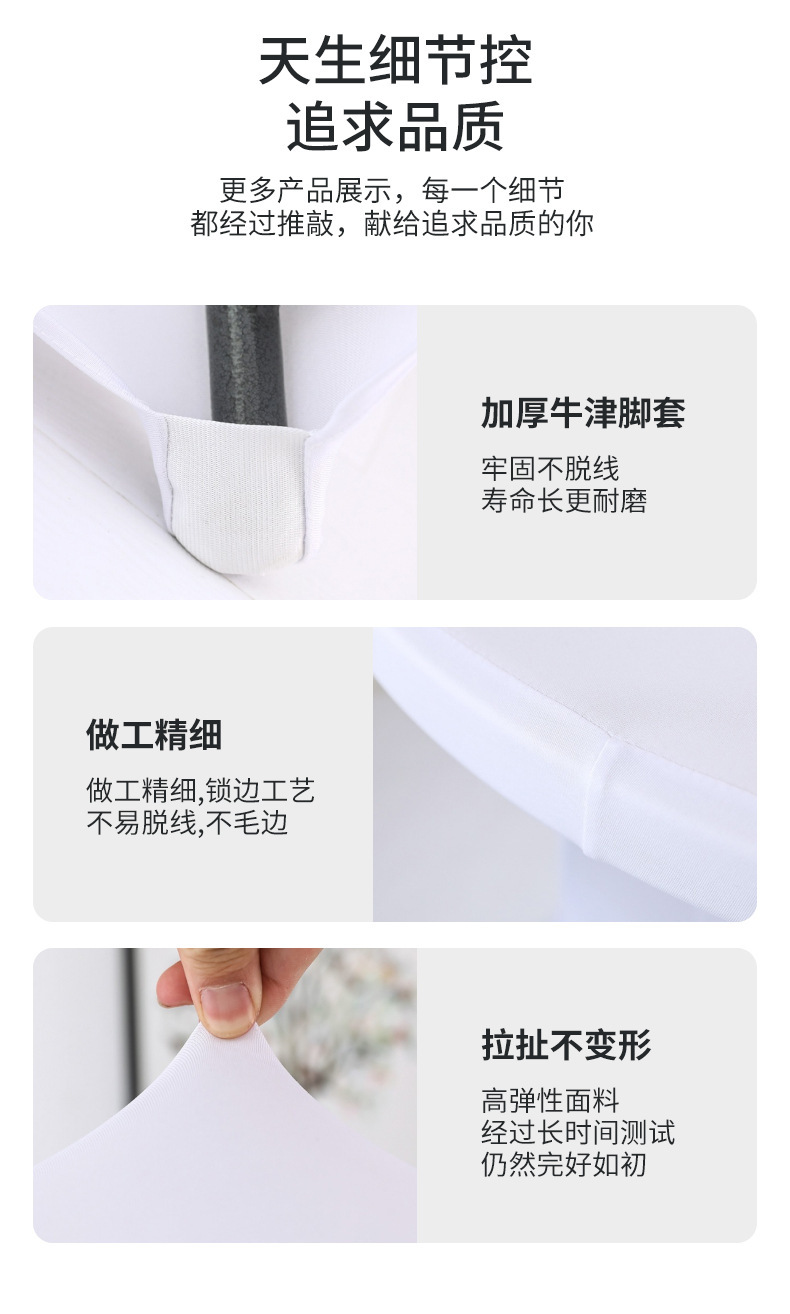 天生细节控
追求品质

更多产品展示，每一个细节
都经过推敲，献给追求品质的你

加厚牛津脚套

牢固不脱线
寿命长更耐磨

做工精细

做工精细,锁边工艺
不易脱线,不毛边

拉扯不变形

高弹性面料
经过长时间测试
仍然完好如初