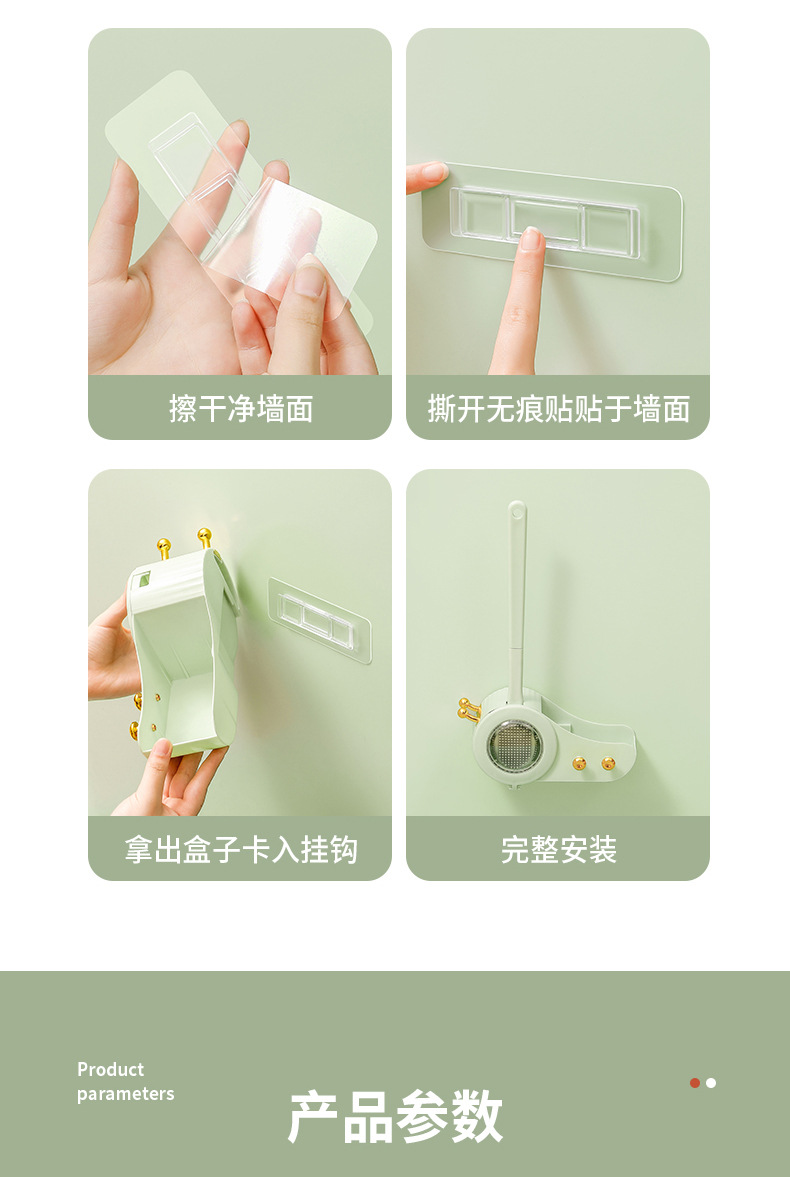 擦干净墙面

撕开无痕贴贴于墙面

拿出盒子卡入挂钩

完整安装

Product parameters

产品参数