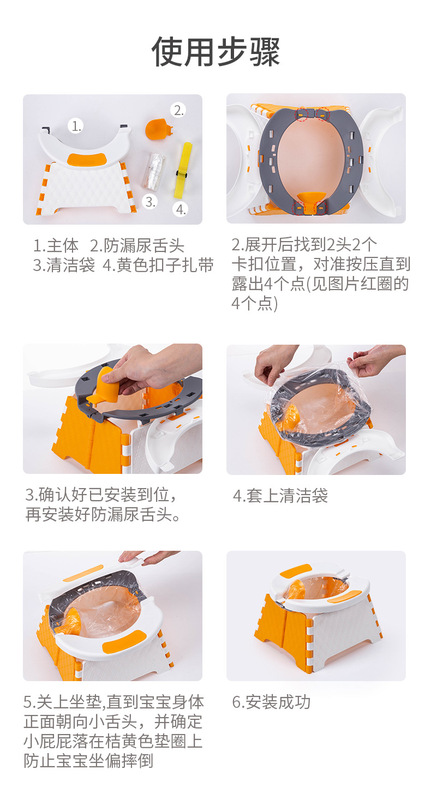 使用步骤

1.

2.

3.

4.

1.主体 2.防漏尿舌头
3.清洁袋 4.黄色扣子扎带

2.展开后找到2头2个卡扣位置，对准按压直到露出4个点(见图片红圈的4个点)

3.确认好已安装到位，再安装好防漏尿舌头。

4.套上清洁袋

5.关上坐垫,直到宝宝身体正面朝向小舌头，并确定小屁屁落在桔黄色垫圈上防止宝宝坐偏摔倒

6.安装成功