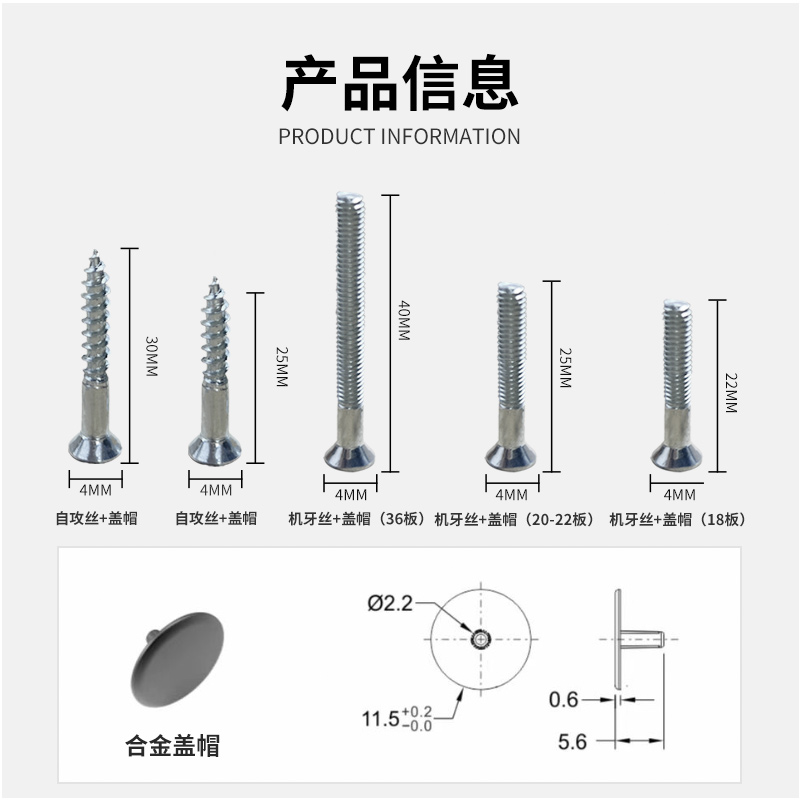 产品信息
PRODUCT INFORMATION

30MM
4MM
自攻丝+盖帽

25MM
4MM
自攻丝+盖帽

40MM
4MM
机牙丝+盖帽（36板）

25MM
4MM
机牙丝+盖帽（20-22板）

22MM
4MM
机牙丝+盖帽（18板）

合金盖帽

Ø2.2
$11.5^{+0.2}_{-0.0}$
0.6
5.6