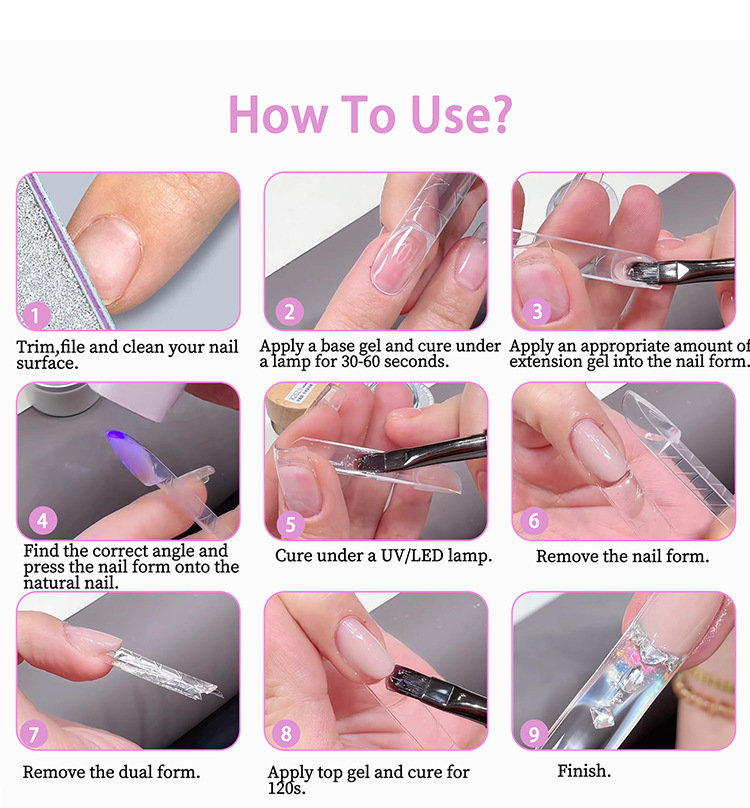 How To Use?

1
Trim,file and clean your nail surface.

2
Apply a base gel and cure under a lamp for 30-60 seconds.

3
Apply an appropriate amount of extension gel into the nail form.

4
Find the correct angle and press the nail form onto the natural nail.

5
Cure under a UV/LED lamp.

6
Remove the nail form.

7
Remove the dual form.

8
Apply top gel and cure for 120s.

9
Finish.