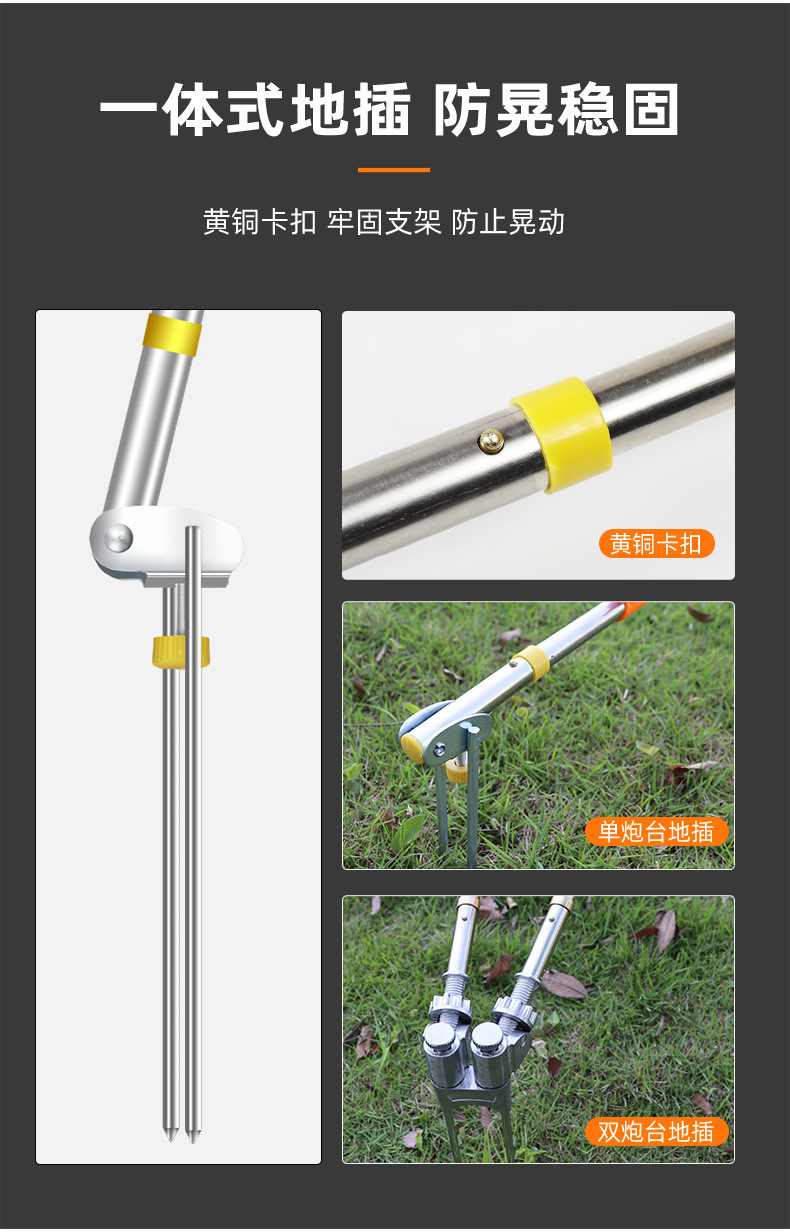 一体式地插 防晃稳固

黄铜卡扣 牢固支架 防止晃动

黄铜卡扣

单炮台地插

双炮台地插