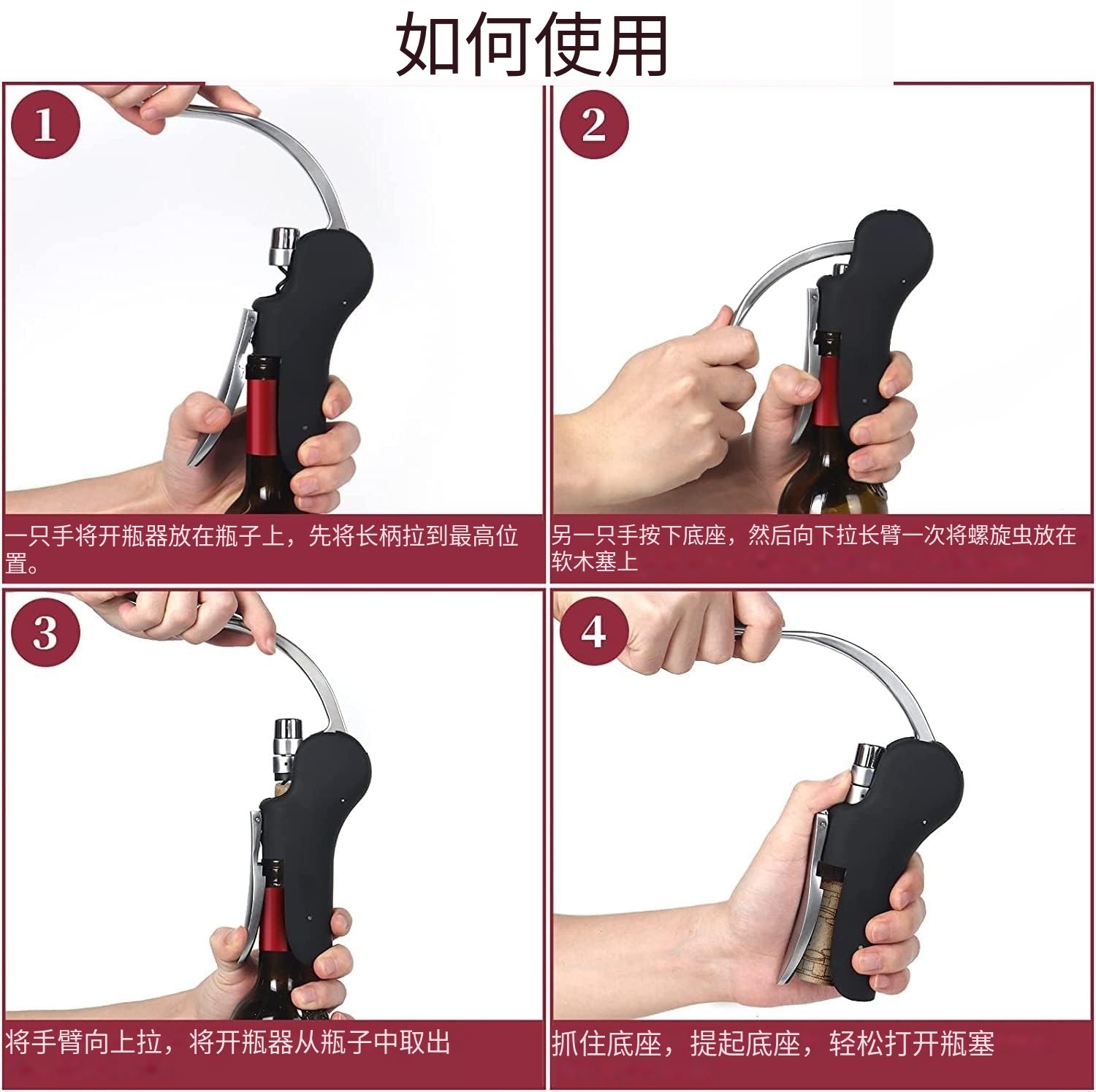 如何使用

1

一只手将开瓶器放在瓶子上，先将长柄拉到最高位置。

2

另一只手按下底座，然后向下拉长臂一次将螺旋虫放在软木塞上

3

将手臂向上拉，将开瓶器从瓶子中取出

4

抓住底座，提起底座，轻松打开瓶塞