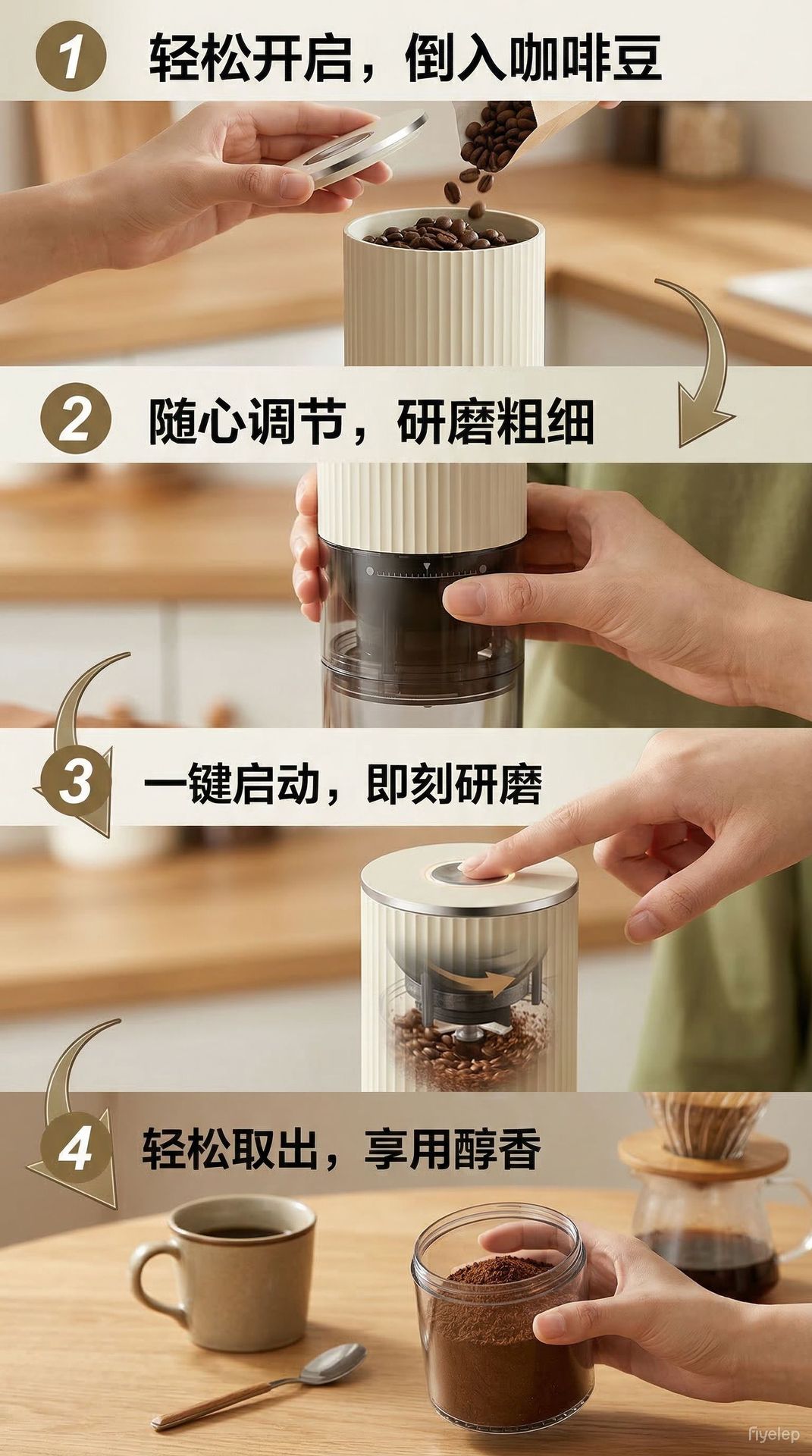 1 轻松开启，倒入咖啡豆

2 随心调节，研磨粗细

3 一键启动，即刻研磨

4 轻松取出，享用醇香

fiyelep