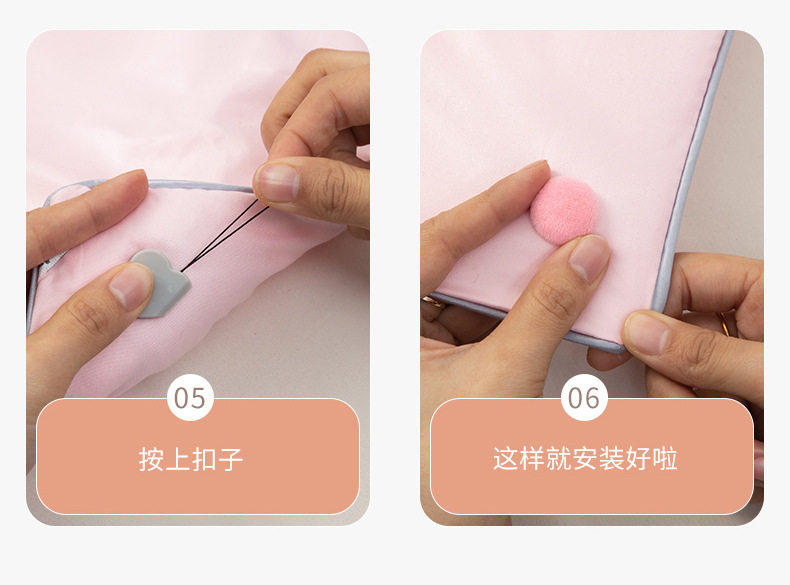 05

按上扣子

06

这样就安装好啦