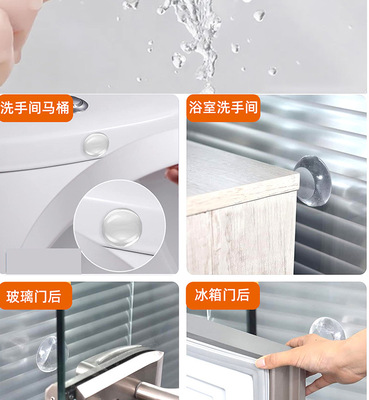 洗手间马桶

浴室洗手间

玻璃门后

冰箱门后