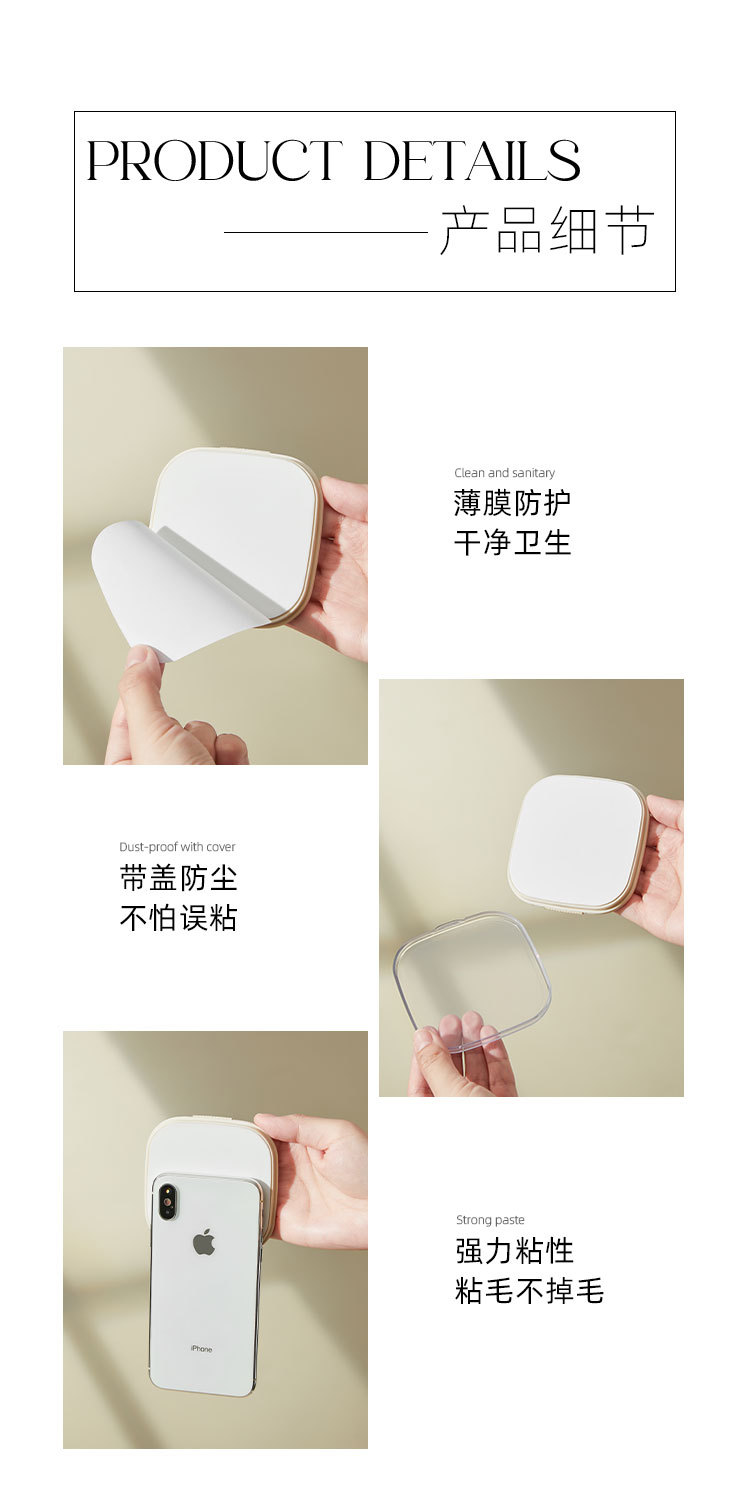 PRODUCT DETAILS
产品细节

Clean and sanitary
薄膜防护
干净卫生

Dust-proof with cover
带盖防尘
不怕误粘

iPhone

Strong paste
强力粘性
粘毛不掉毛