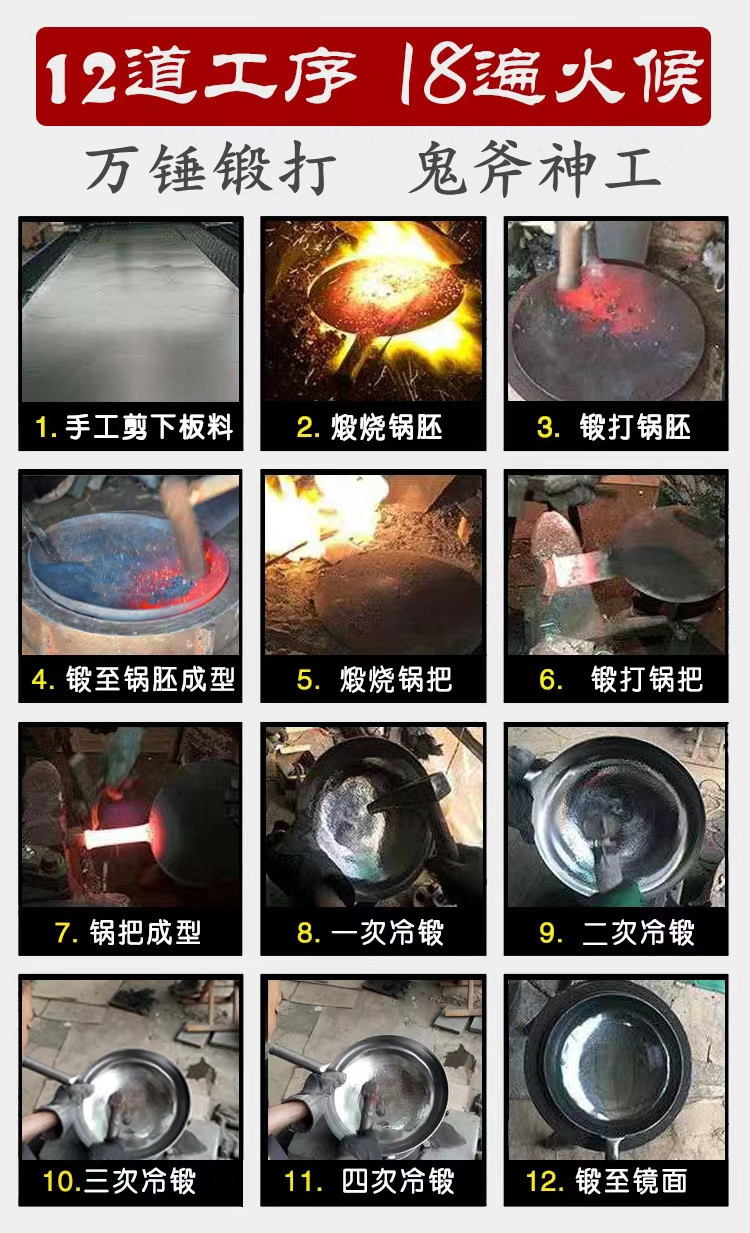 12道工序 18遍火候

万锤锻打 鬼斧神工

1. 手工剪下板料

2. 煅烧锅胚

3. 锻打锅胚

4. 锻至锅胚成型

5. 煅烧锅把

6. 锻打锅把

7. 锅把成型

8. 一次冷锻

9. 二次冷锻

10.三次冷锻

11. 四次冷锻

12. 锻至镜面