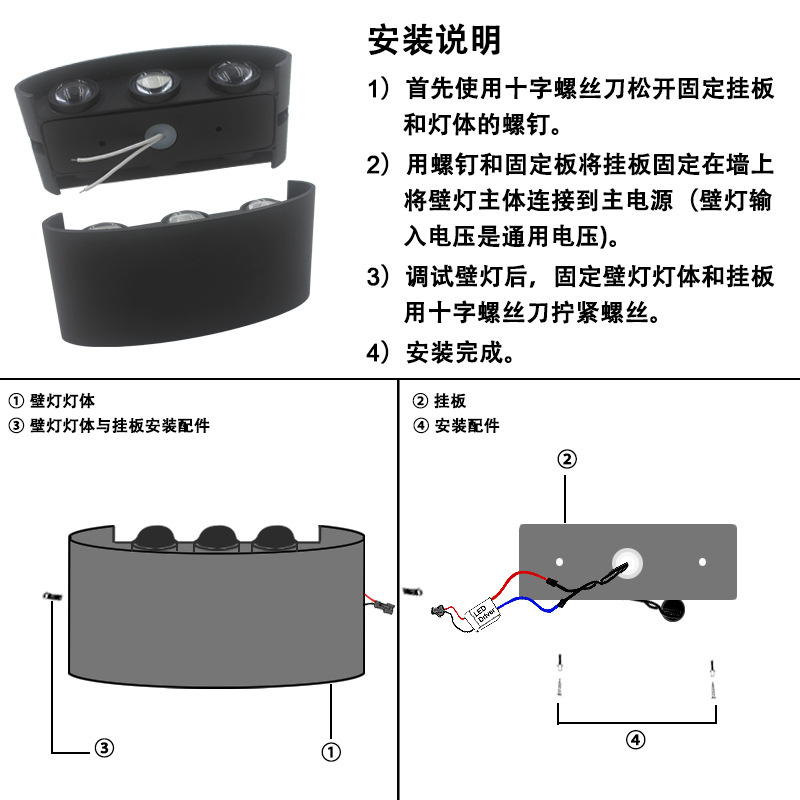 安装说明

1）首先使用十字螺丝刀松开固定挂板和灯体的螺钉。

2）用螺钉和固定板将挂板固定在墙上将壁灯主体连接到主电源（壁灯输入电压是通用电压)。

3）调试壁灯后，固定壁灯灯体和挂板用十字螺丝刀拧紧螺丝。

4）安装完成。

① 壁灯灯体
③ 壁灯灯体与挂板安装配件

③

①

② 挂板
④ 安装配件

②

LED Driver

④