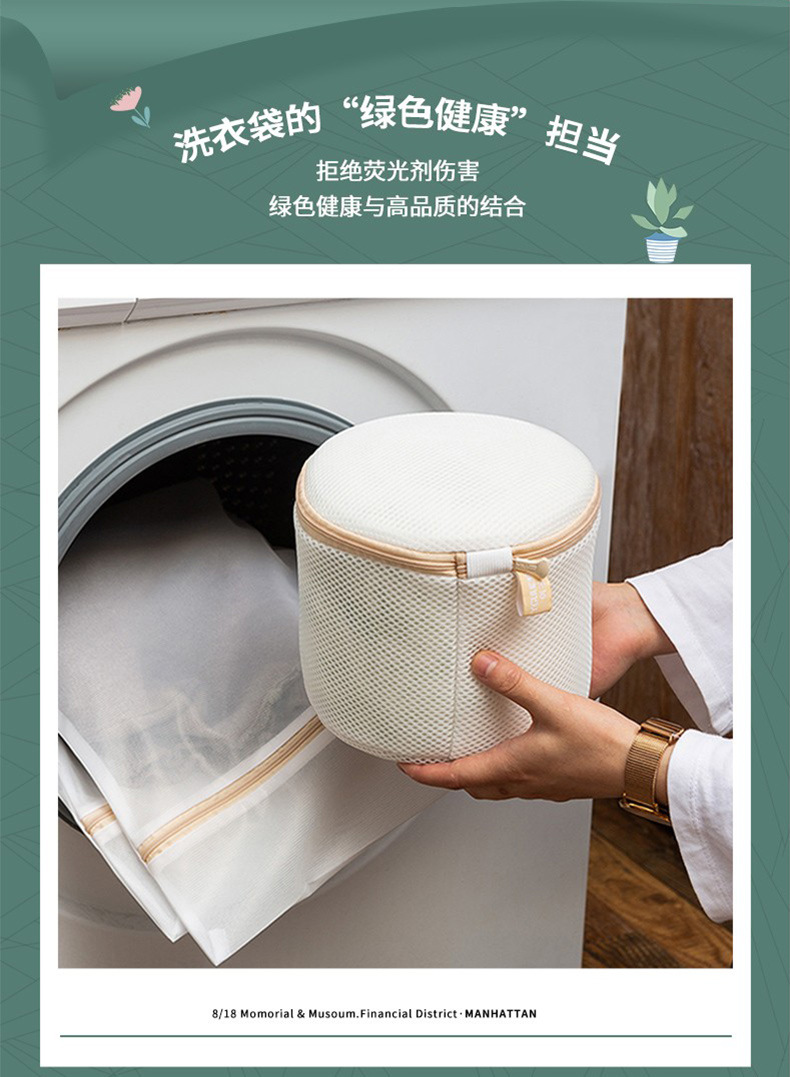 洗衣袋的“绿色健康”担当

拒绝荧光剂伤害
绿色健康与高品质的结合

8/18 Momorial & Musoum.Financial District · MANHATTAN