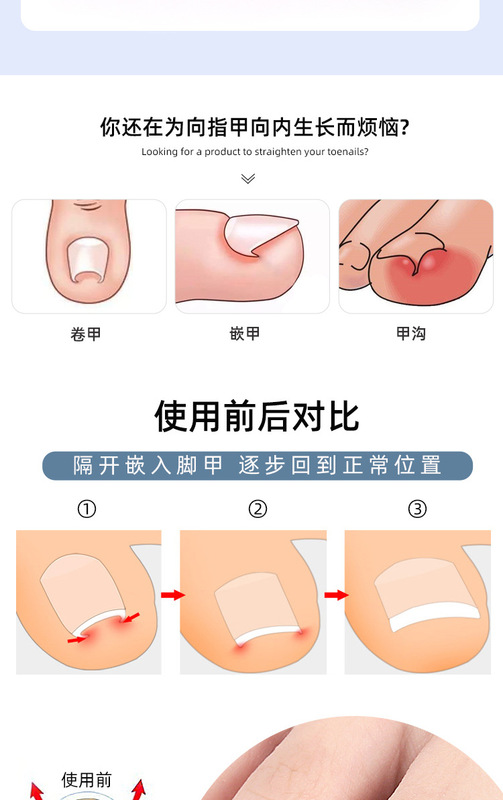 你还在为向指甲向内生长而烦恼?

Looking for a product to straighten your toenails?

卷甲

嵌甲

甲沟

使用前后对比

隔开嵌入脚甲 逐步回到正常位置

①

②

③

使用前