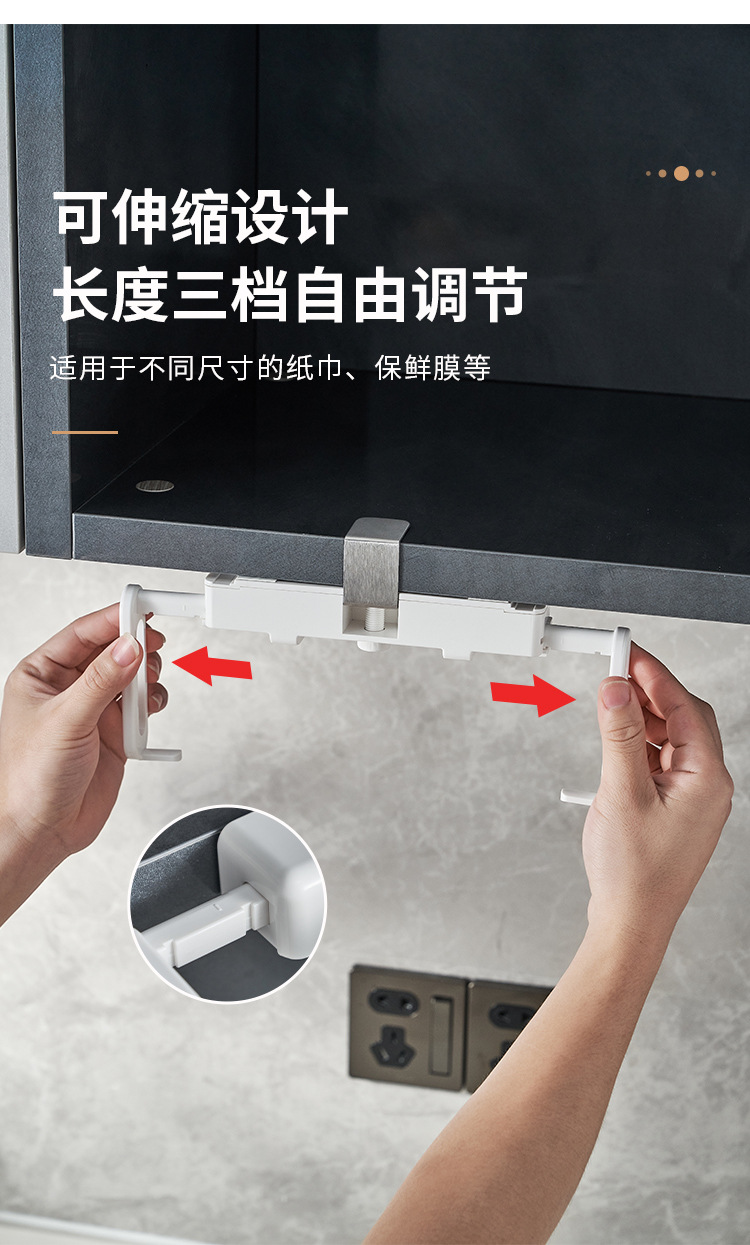 可伸缩设计
长度三档自由调节

适用于不同尺寸的纸巾、保鲜膜等