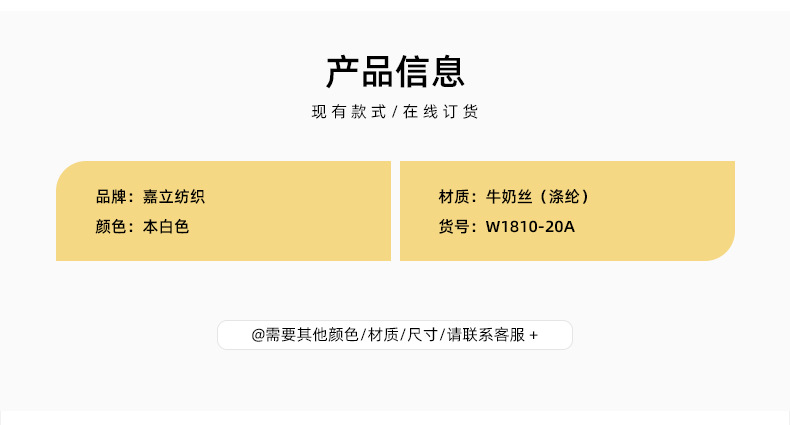 产品信息

现有款式/在线订货

品牌：嘉立纺织
颜色：本白色

材质：牛奶丝（涤纶）
货号：W1810-20A

@需要其他颜色/材质/尺寸/请联系客服 +