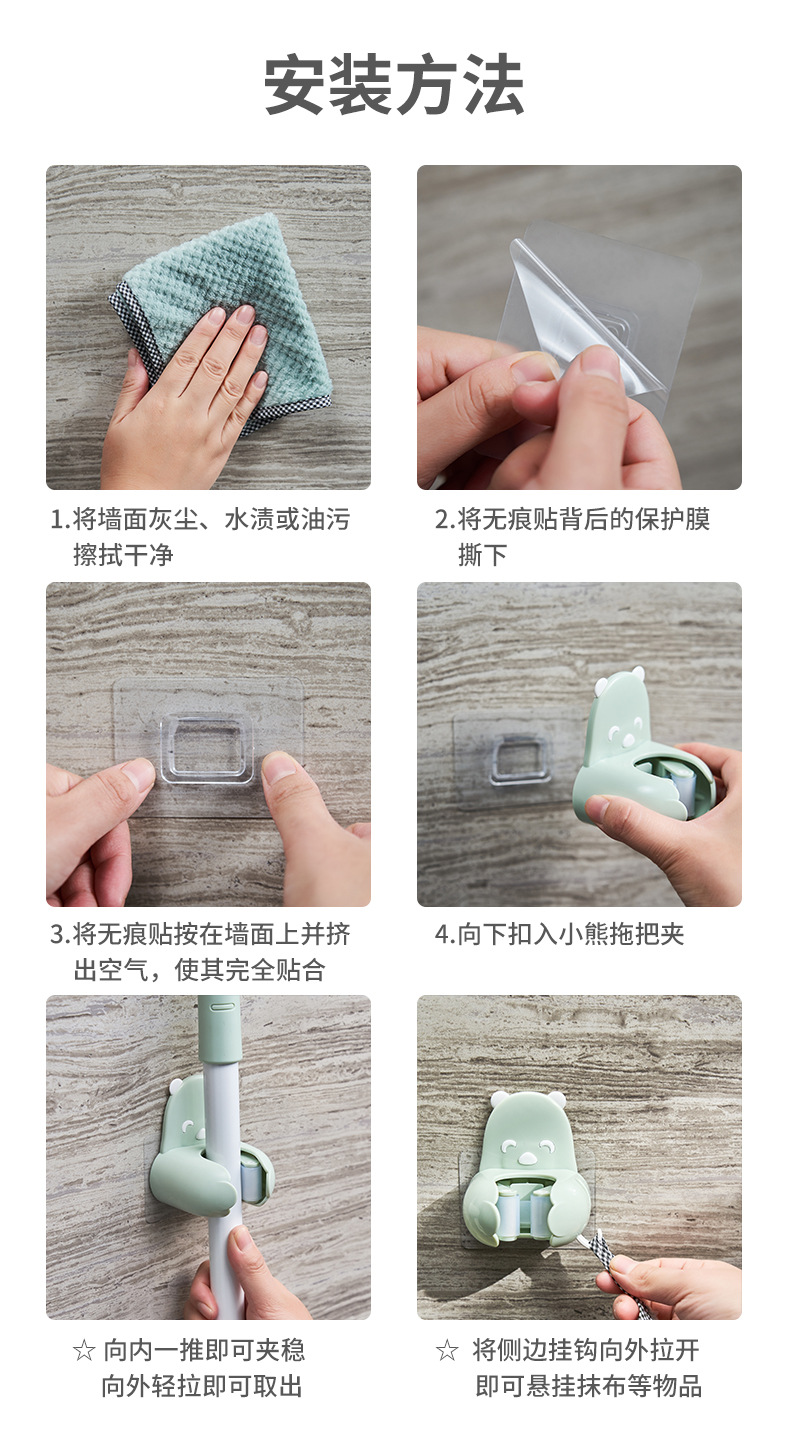 安装方法

1.将墙面灰尘、水渍或油污擦拭干净

2.将无痕贴背后的保护膜撕下

3.将无痕贴按在墙面上并挤出空气，使其完全贴合

4.向下扣入小熊拖把夹

☆ 向内一推即可夹稳
向外轻拉即可取出

☆ 将侧边挂钩向外拉开
即可悬挂抹布等物品