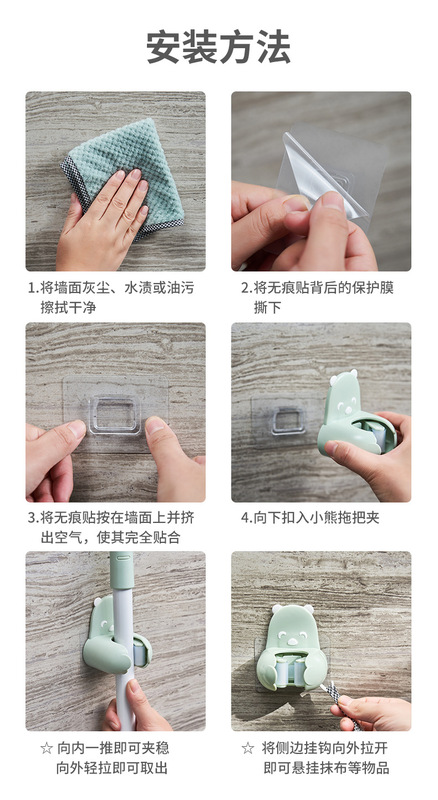 安装方法

1.将墙面灰尘、水渍或油污擦拭干净

2.将无痕贴背后的保护膜撕下

3.将无痕贴按在墙面上并挤出空气，使其完全贴合

4.向下扣入小熊拖把夹

☆ 向内一推即可夹稳 向外轻拉即可取出

☆ 将侧边挂钩向外拉开 即可悬挂抹布等物品