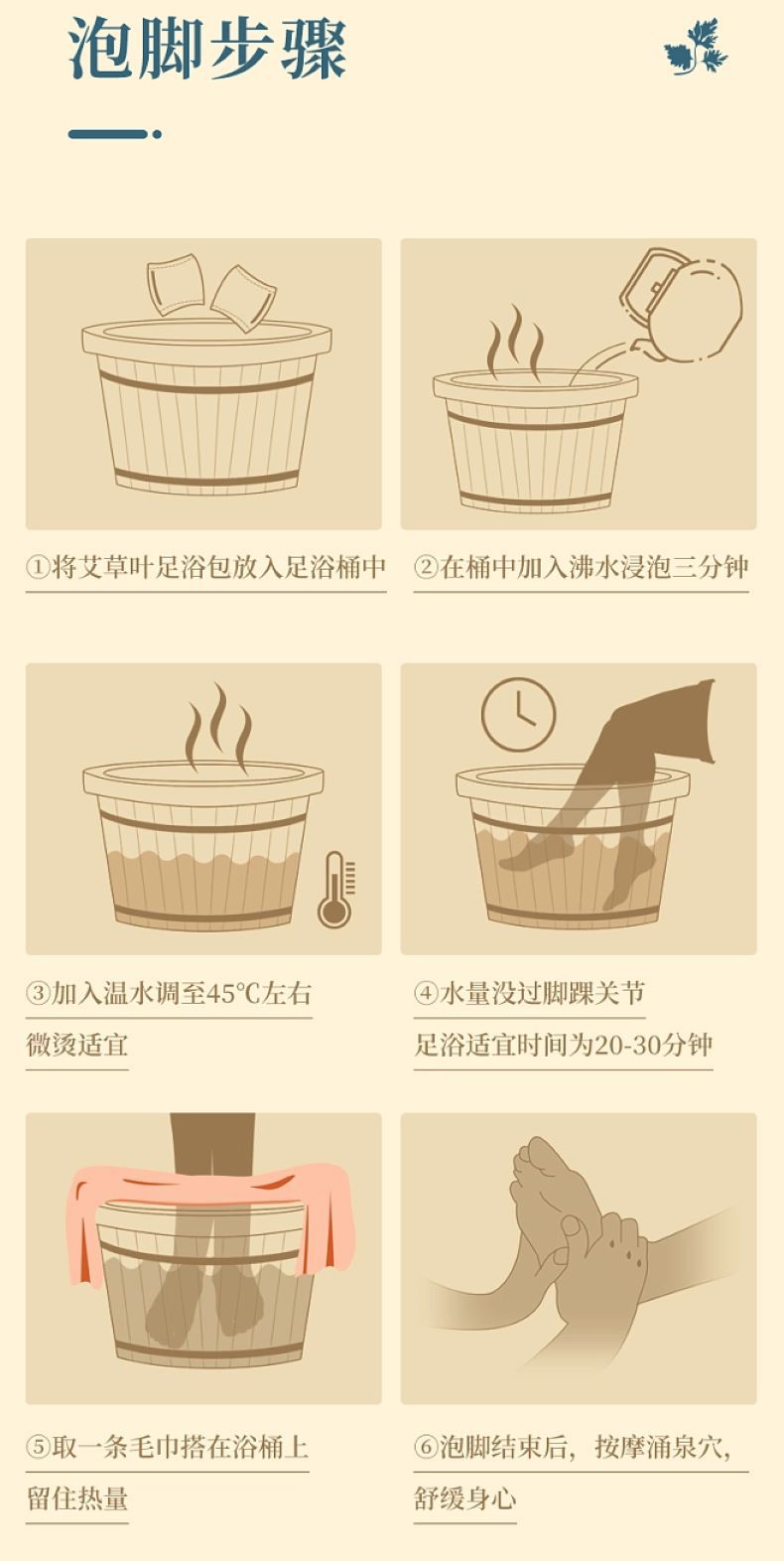 泡脚步骤

①将艾草叶足浴包放入足浴桶中

②在桶中加入沸水浸泡三分钟

③加入温水调至45℃左右
微烫适宜

④水量没过脚踝关节
足浴适宜时间为20-30分钟

⑤取一条毛巾搭在浴桶上
留住热量

⑥泡脚结束后，按摩涌泉穴，
舒缓身心