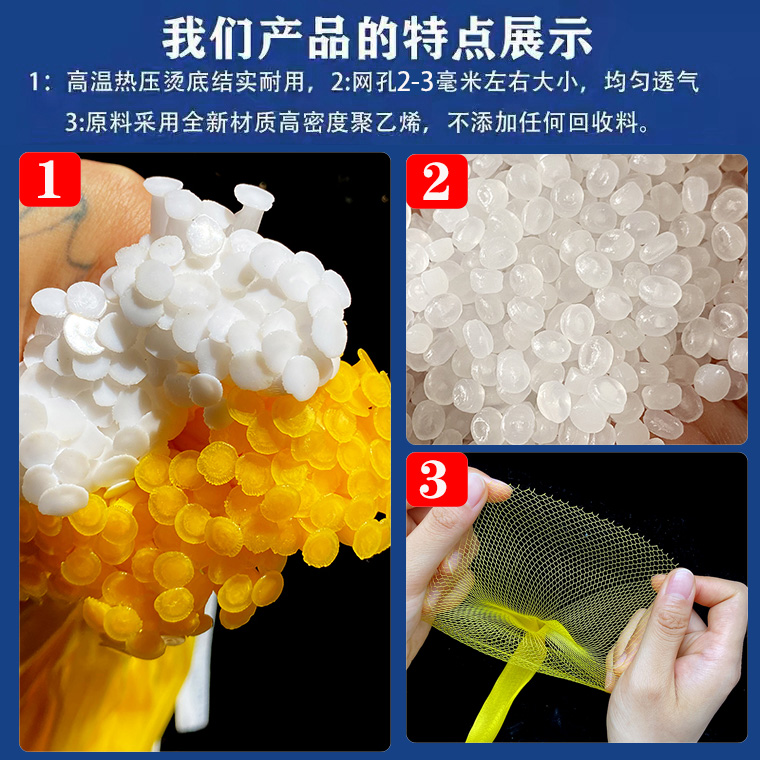 我们产品的特点展示

1：高温热压烫底结实耐用，2:网孔2-3毫米左右大小，均匀透气

3:原料采用全新材质高密度聚乙烯，不添加任何回收料。

1

2

3