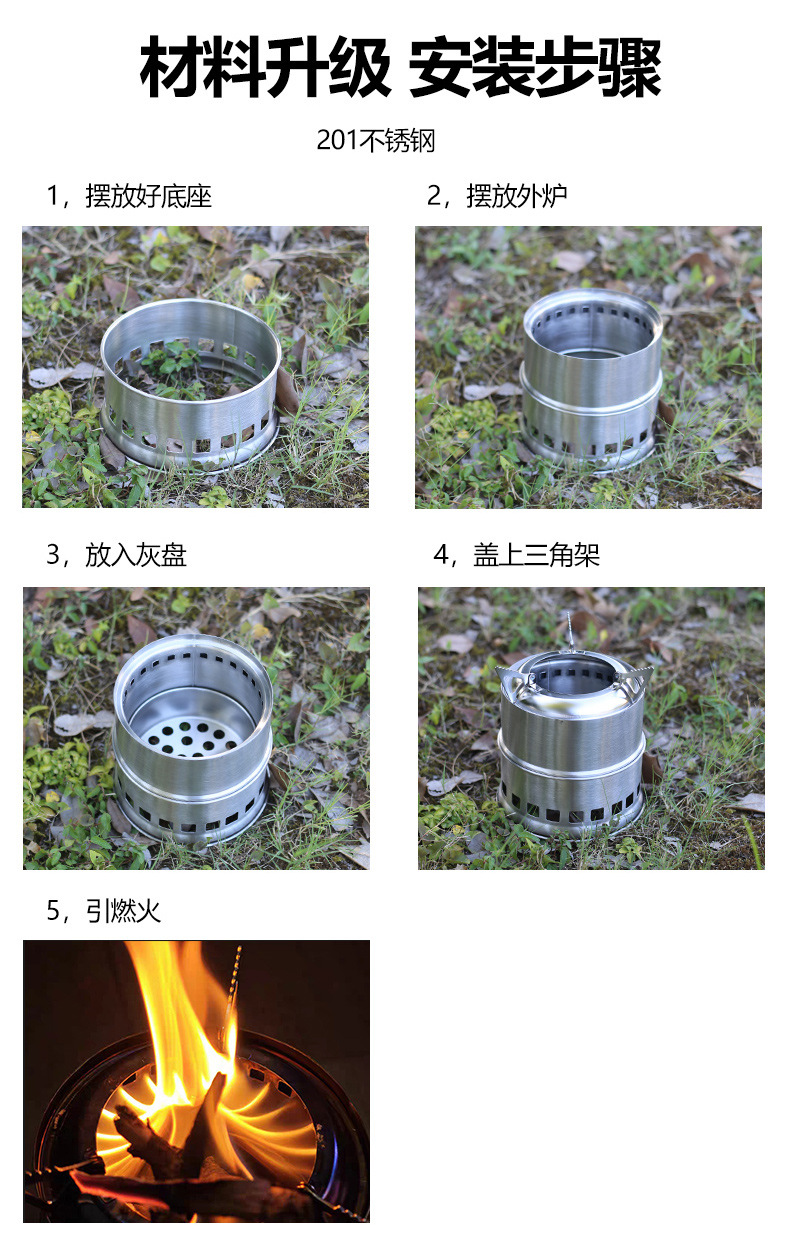 材料升级 安装步骤

201不锈钢

1，摆放好底座

2，摆放外炉

3，放入灰盘

4，盖上三角架

5，引燃火