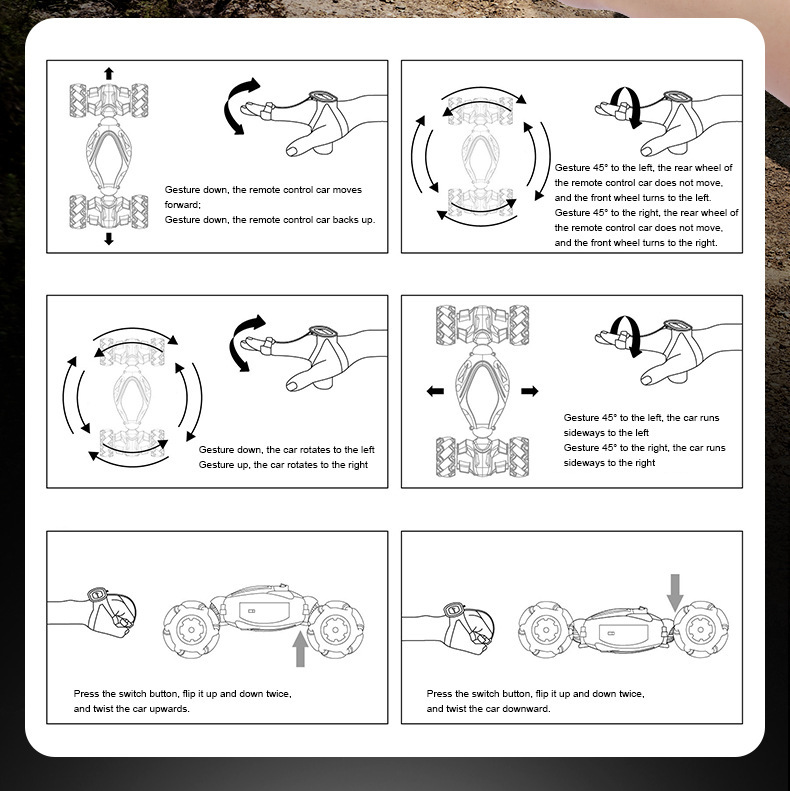 Gesture down, the remote control car moves forward;
Gesture down, the remote control car backs up.

Gesture 45° to the left, the rear wheel of the remote control car does not move, and the front wheel turns to the left.
Gesture 45° to the right, the rear wheel of the remote control car does not move, and the front wheel turns to the right.

Gesture down, the car rotates to the left
Gesture up, the car rotates to the right

Gesture 45° to the left, the car runs sideways to the left
Gesture 45° to the right, the car runs sideways to the right

Press the switch button, flip it up and down twice, and twist the car upwards.

Press the switch button, flip it up and down twice, and twist the car downward.