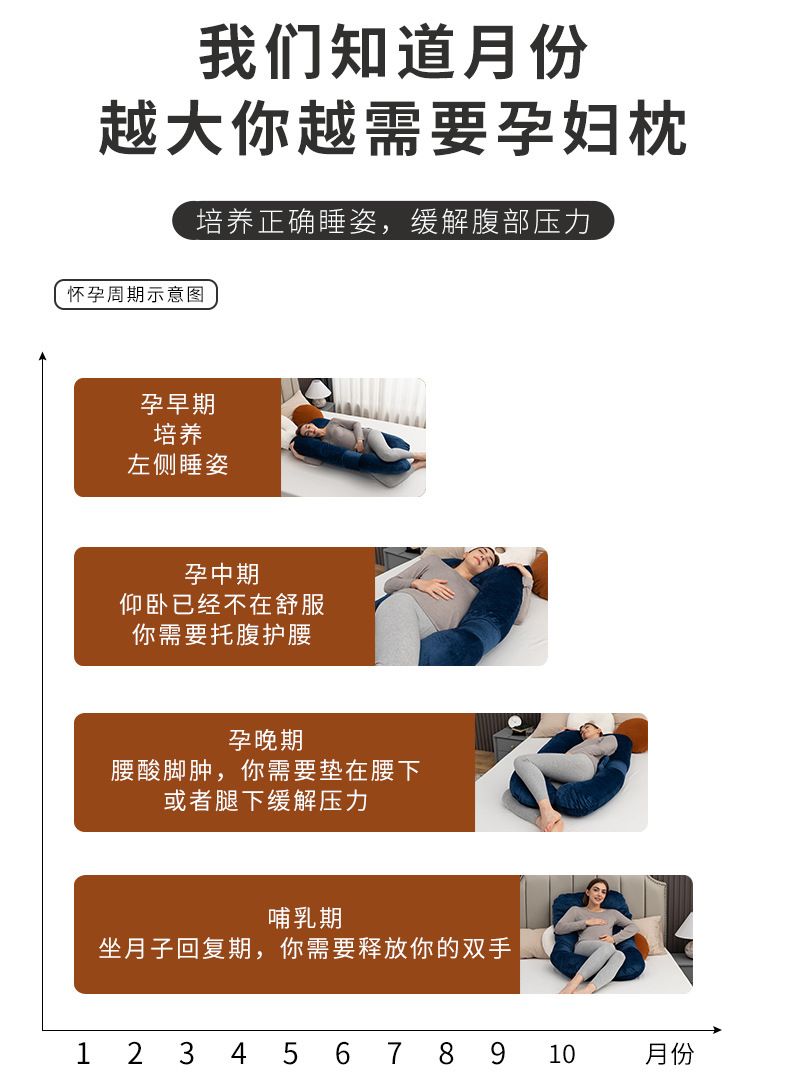 我们知道月份
越大你越需要孕妇枕

培养正确睡姿，缓解腹部压力

怀孕周期示意图

孕早期
培养
左侧睡姿

孕中期
仰卧已经不在舒服
你需要托腹护腰

孕晚期
腰酸脚肿，你需要垫在腰下
或者腿下缓解压力

哺乳期
坐月子回复期，你需要释放你的双手

1 2 3 4 5 6 7 8 9 10 月份