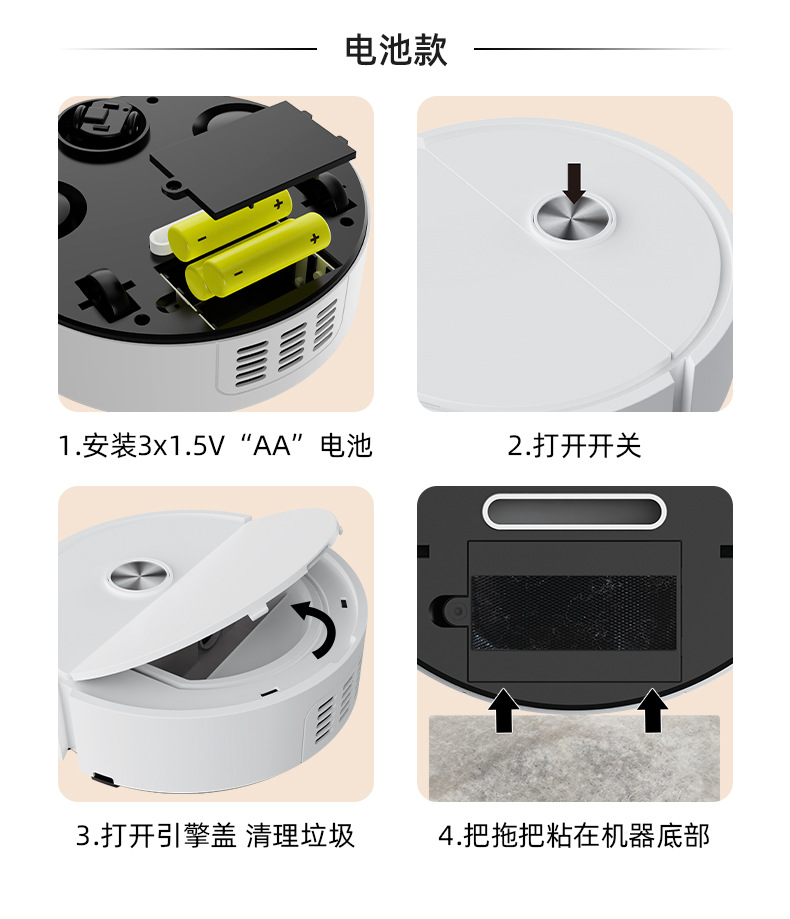 电池款

1.安装3x1.5V“AA”电池

2.打开开关

3.打开引擎盖 清理垃圾

4.把拖把粘在机器底部