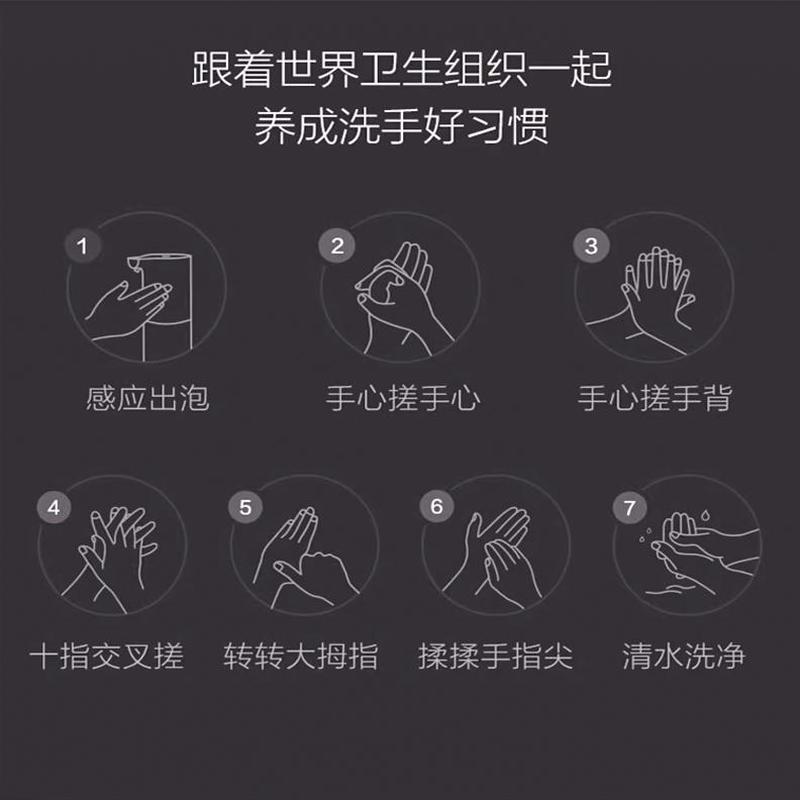 跟着世界卫生组织一起
养成洗手好习惯

1
感应出泡

2
手心搓手心

3
手心搓手背

4
十指交叉搓

5
转转大拇指

6
揉揉手指尖

7
清水洗净