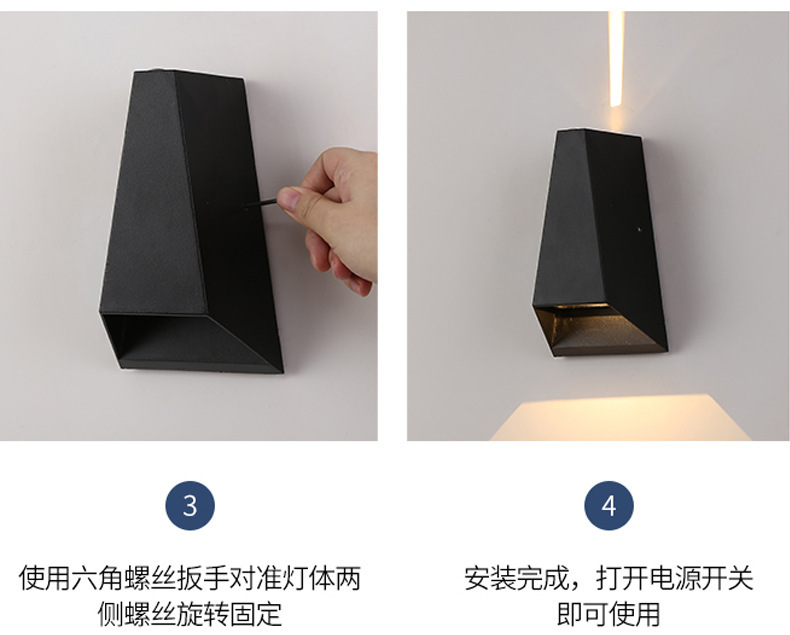 3

使用六角螺丝扳手对准灯体两侧螺丝旋转固定

4

安装完成，打开电源开关即可使用