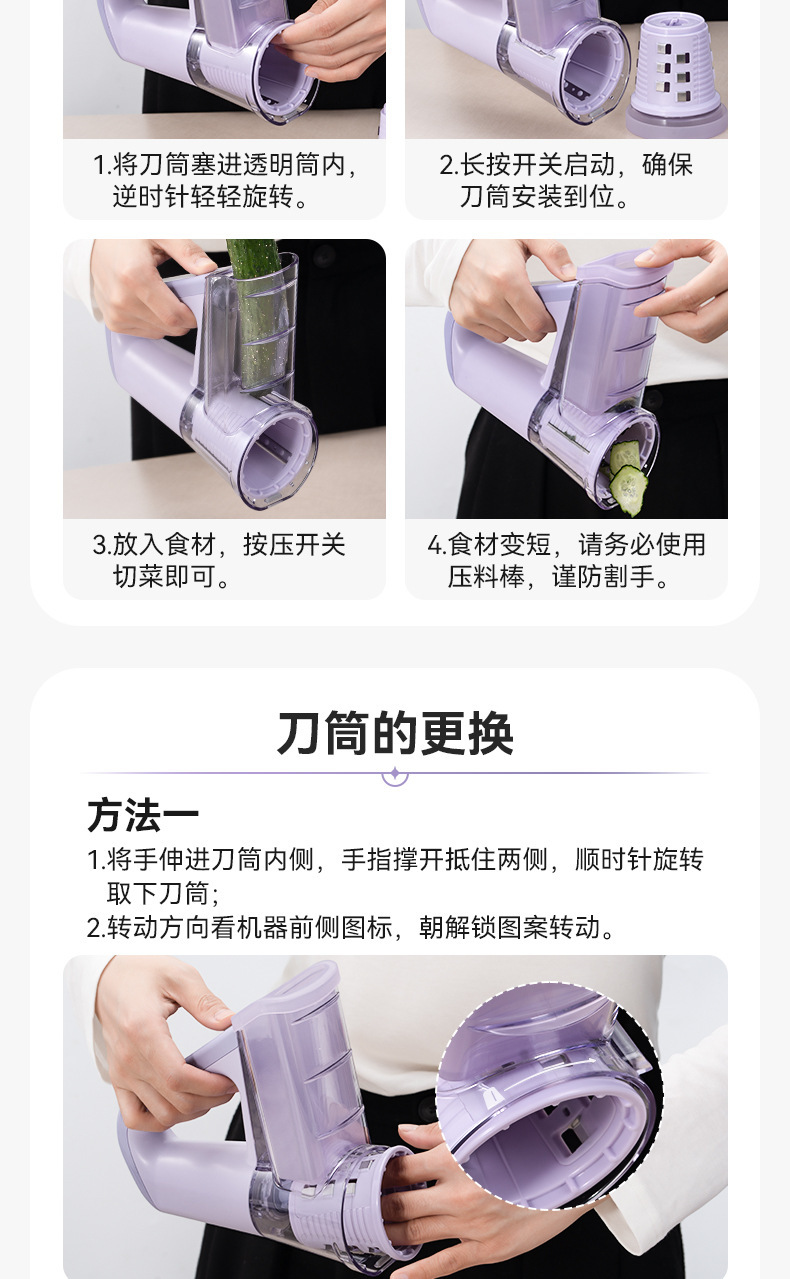 1.将刀筒塞进透明筒内，逆时针轻轻旋转。

2.长按开关启动，确保刀筒安装到位。

3.放入食材，按压开关切菜即可。

4.食材变短，请务必使用压料棒，谨防割手。

刀筒的更换

方法一

1.将手伸进刀筒内侧，手指撑开抵住两侧，顺时针旋转取下刀筒；
2.转动方向看机器前侧图标，朝解锁图案转动。