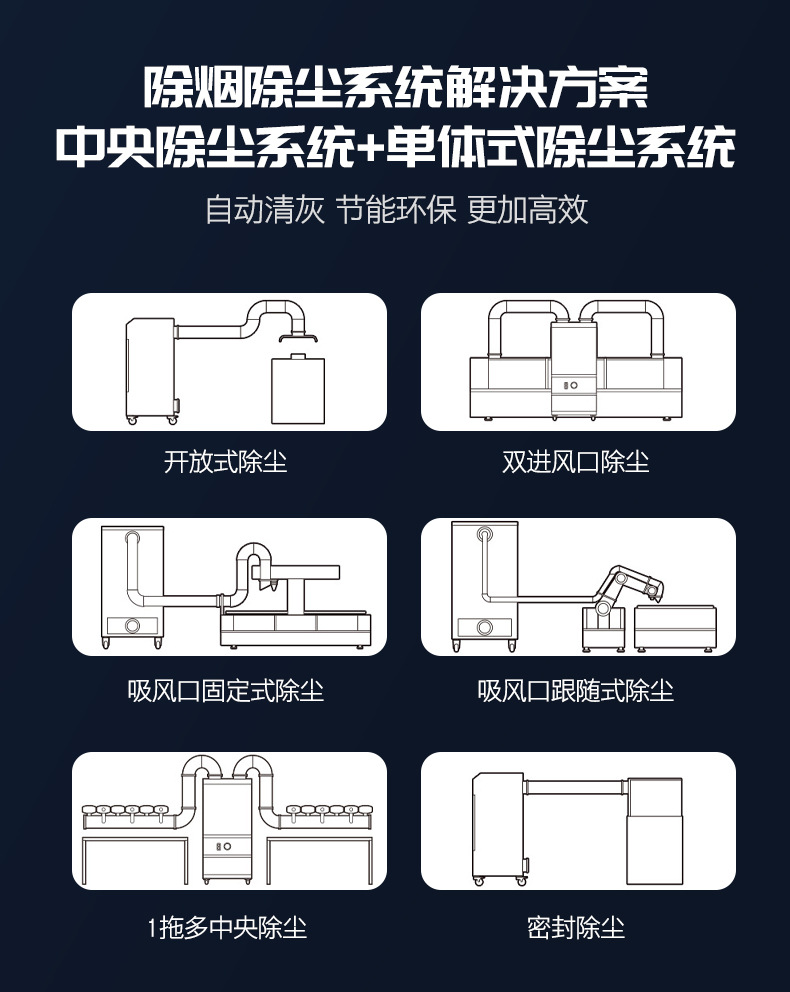 除烟除尘系统解决方案
中央除尘系统+单体式除尘系统

自动清灰 节能环保 更加高效

开放式除尘

双进风口除尘

吸风口固定式除尘

吸风口跟随式除尘

1拖多中央除尘

密封除尘